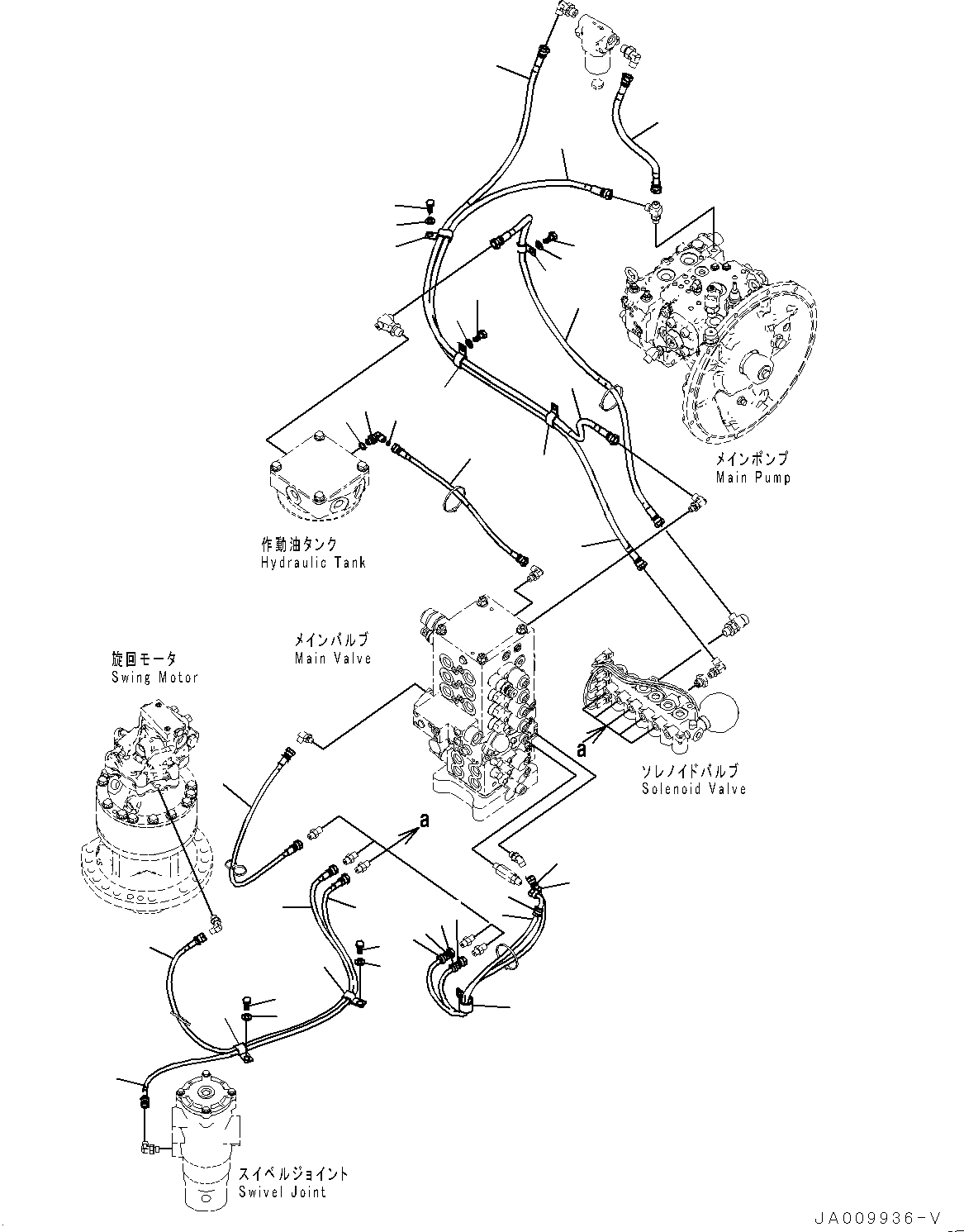 メインポンプ
Main Pump

作動油タンク
Hydraulic Tank

メインバルブ
Main Valve

旋回モータ
Swing Motor

a

ソレノイドバルブ
Solenoid Valve

a

スイベルジョイント
Swivel Joint

JA009936-V