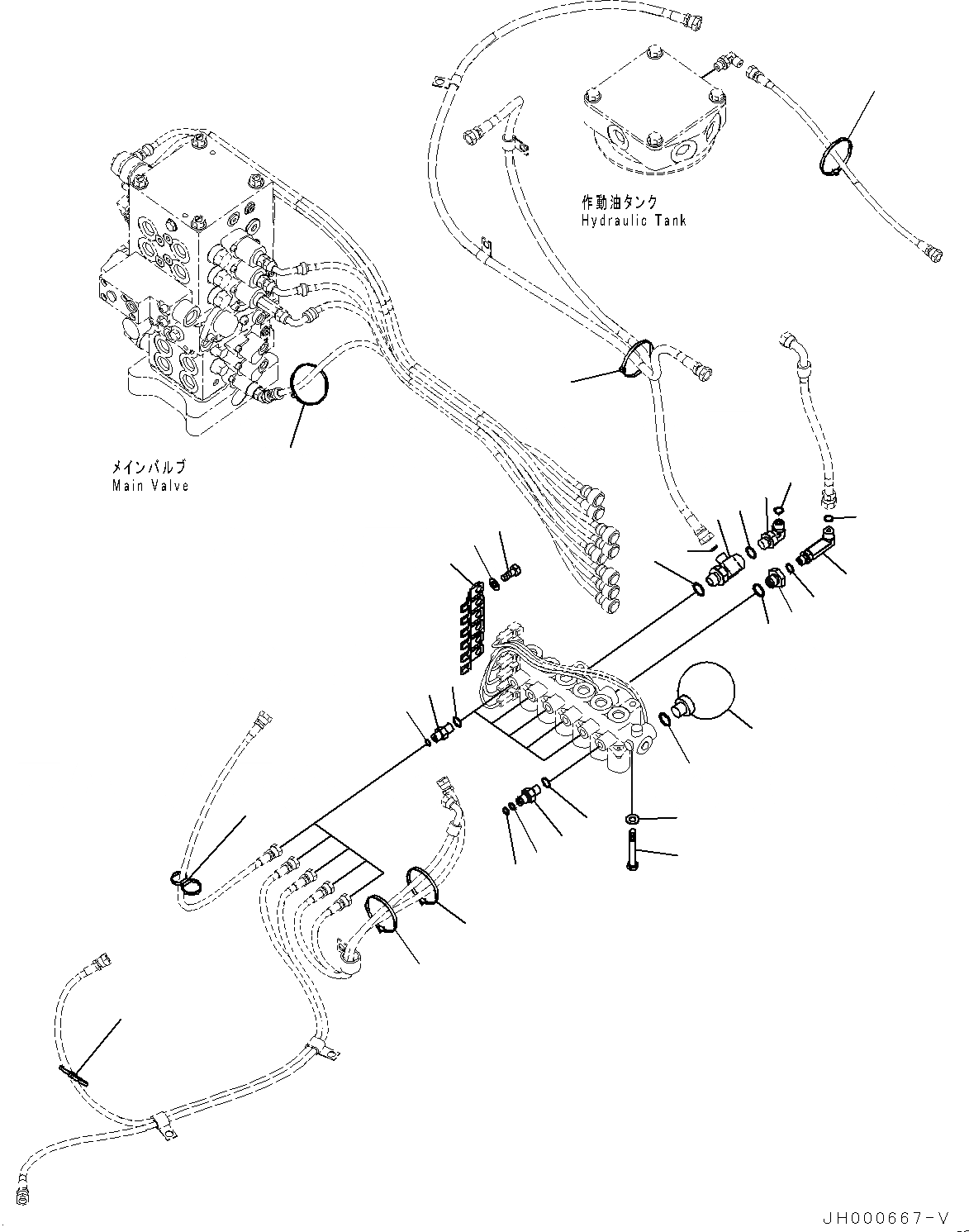 作動油タンク
Hydraulic Tank

メインバルブ
Main Valve

JH000667-V