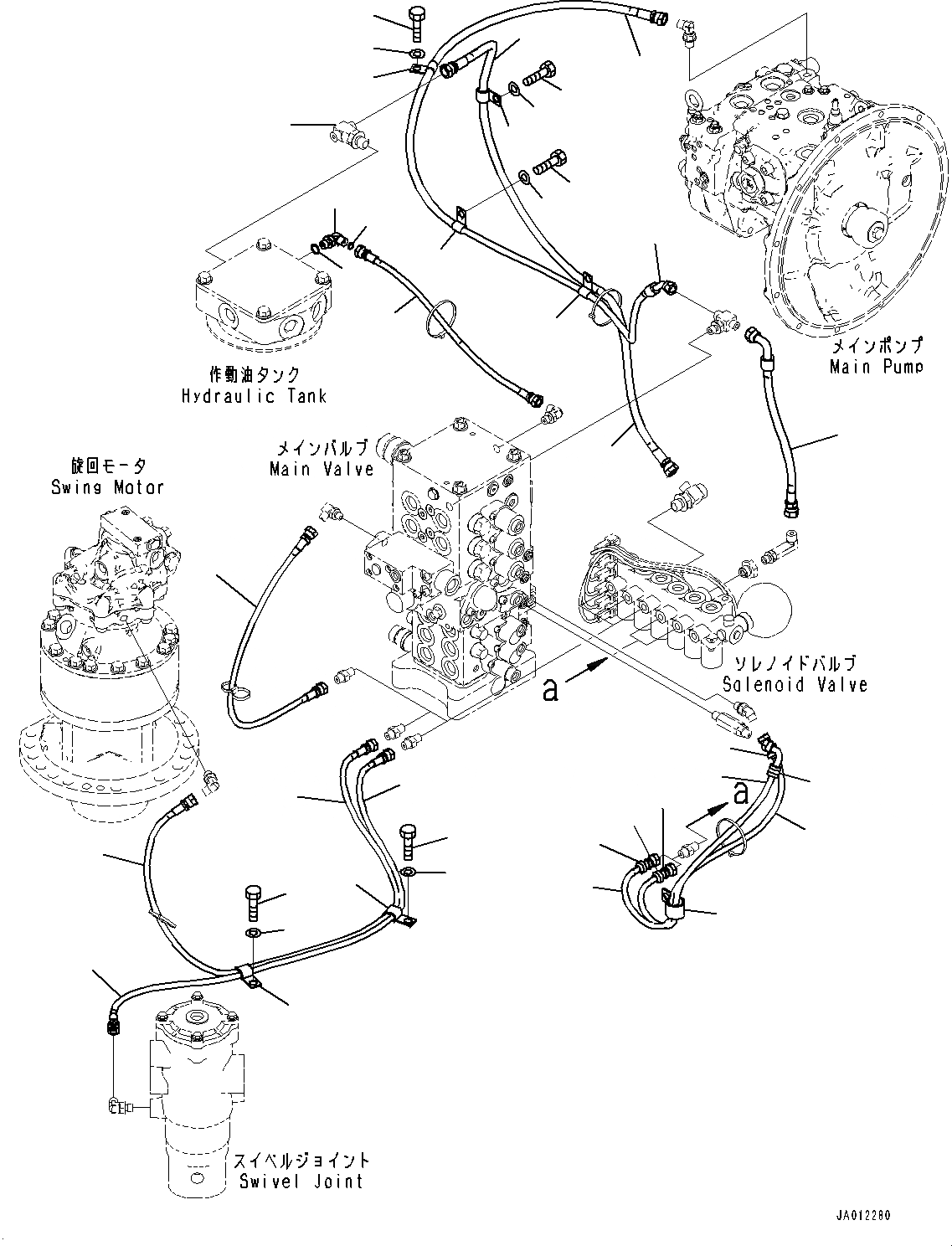 メインポンプ
Main Pump

作動油タンク
Hydraulic Tank

メインバルブ
Main Valve

旋回モータ
Swing Motor

ソレノイドバルブ
Solenoid Valve

a

a

スイベルジョイント
Swivel Joint

JA012280