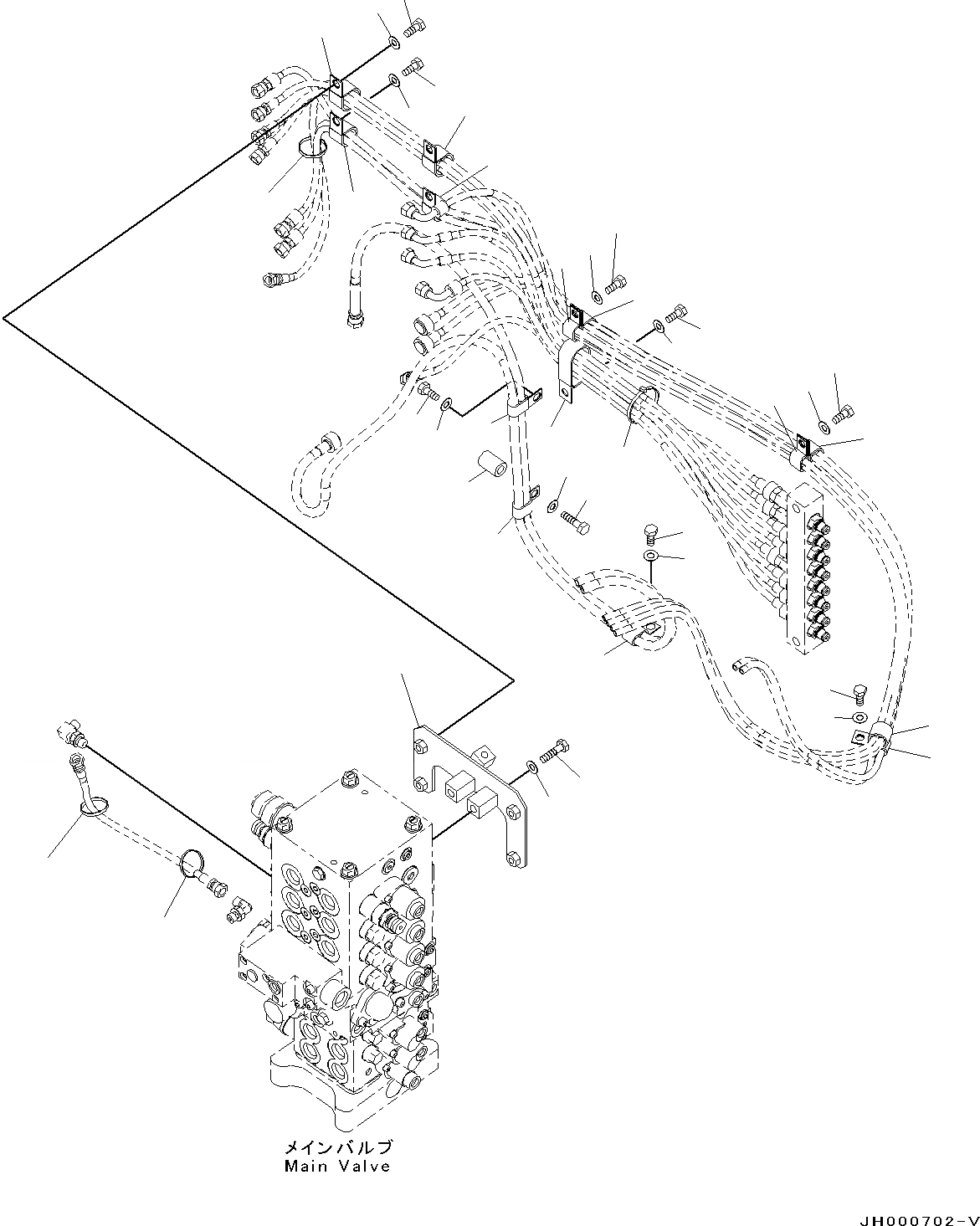 メインバルブ
Main Valve

JH000702-V