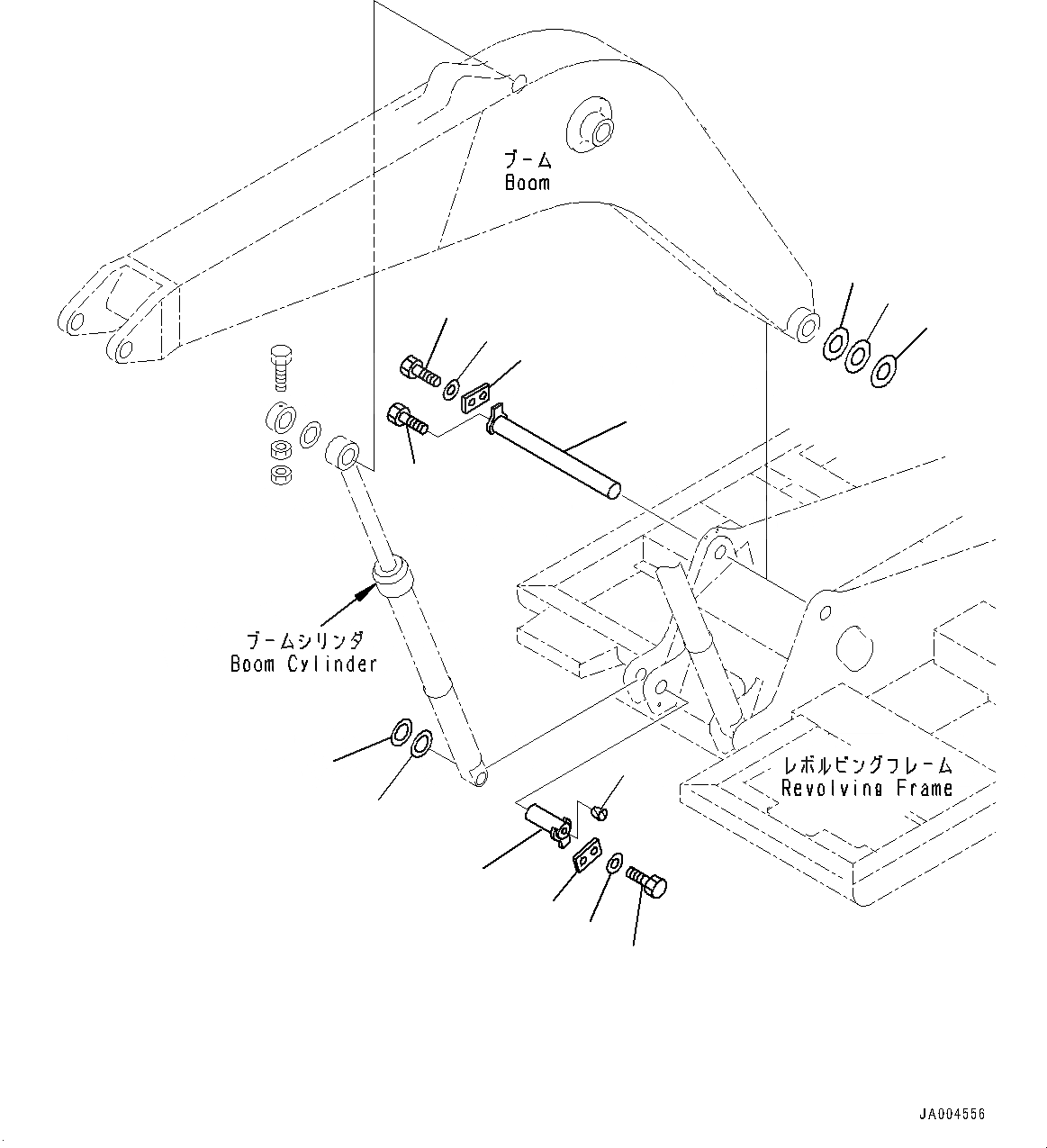 ブーム
Boom

ブームシリンダ
Boom Cylinder

レボルビングフレーム
Revolving Frame

JA004556