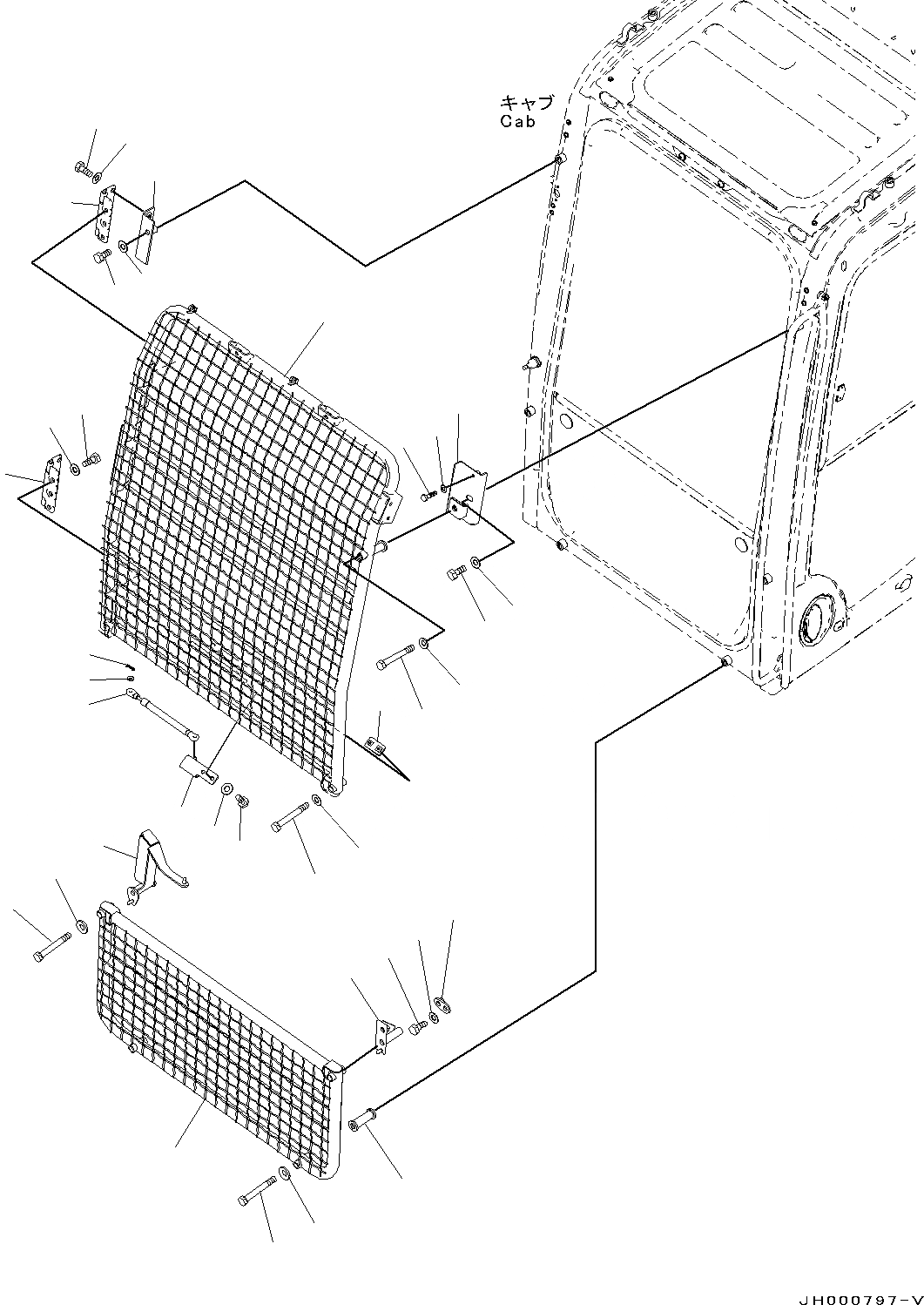 キャブ
Cab

JH000797-V