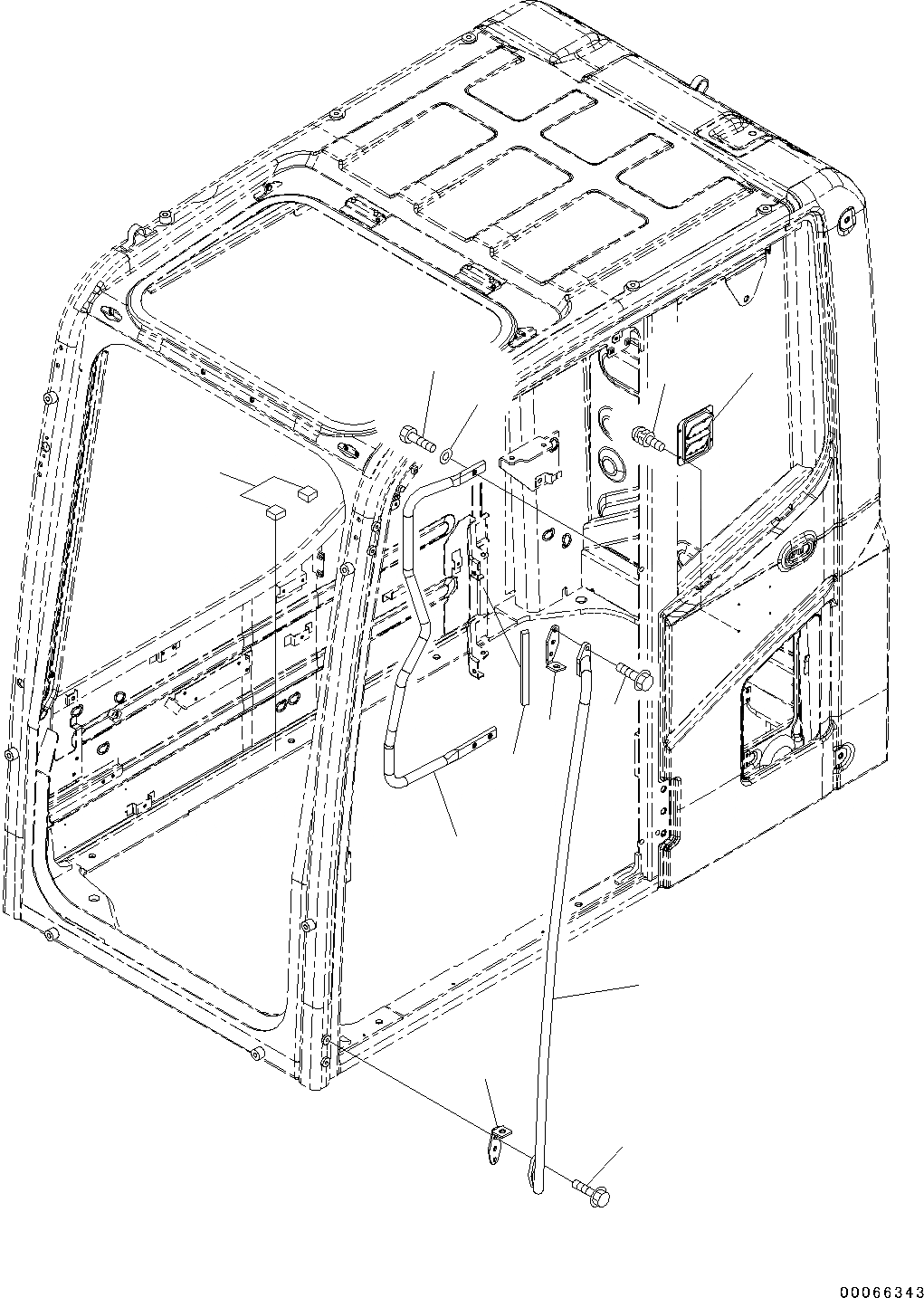 00066343