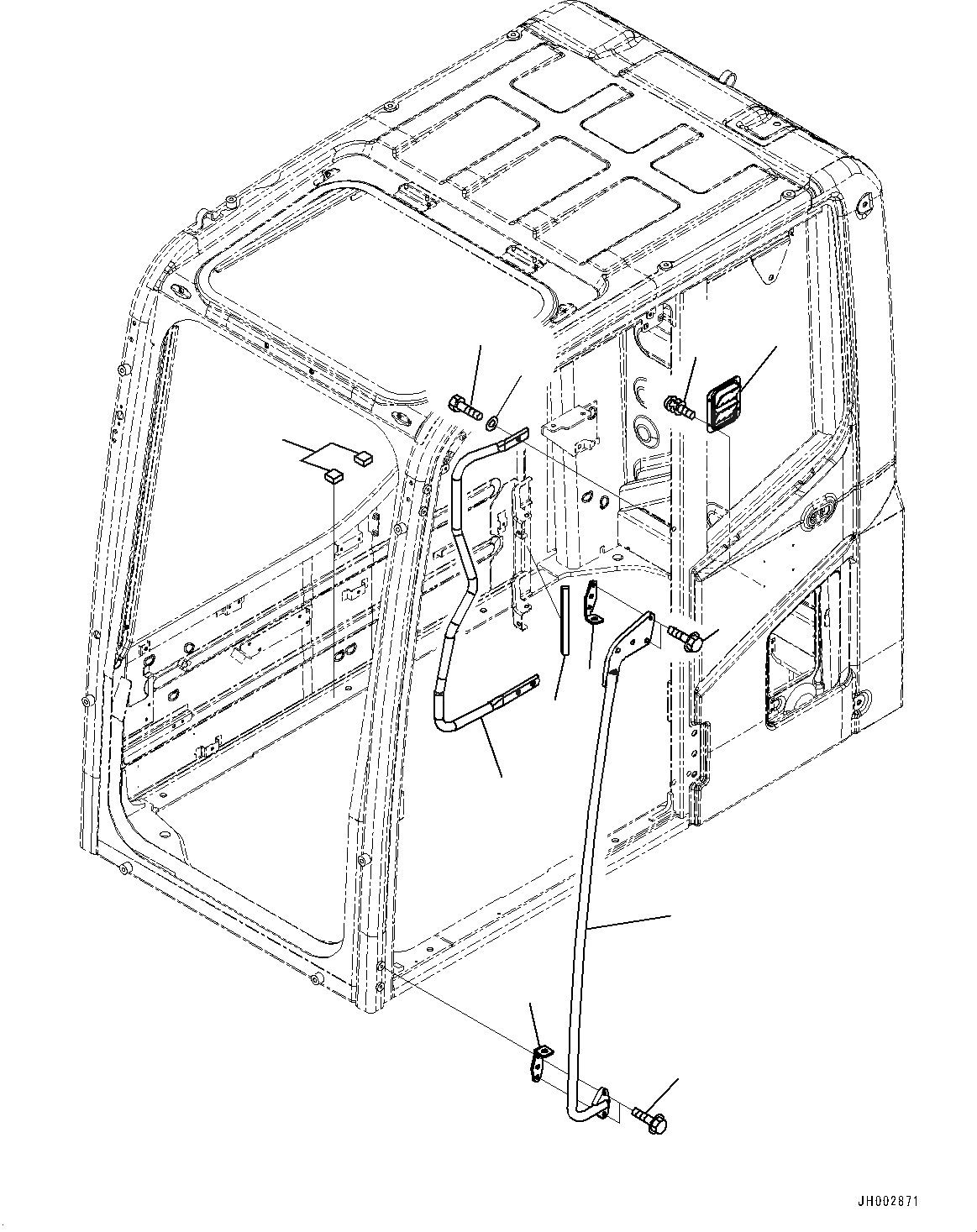 JH002871