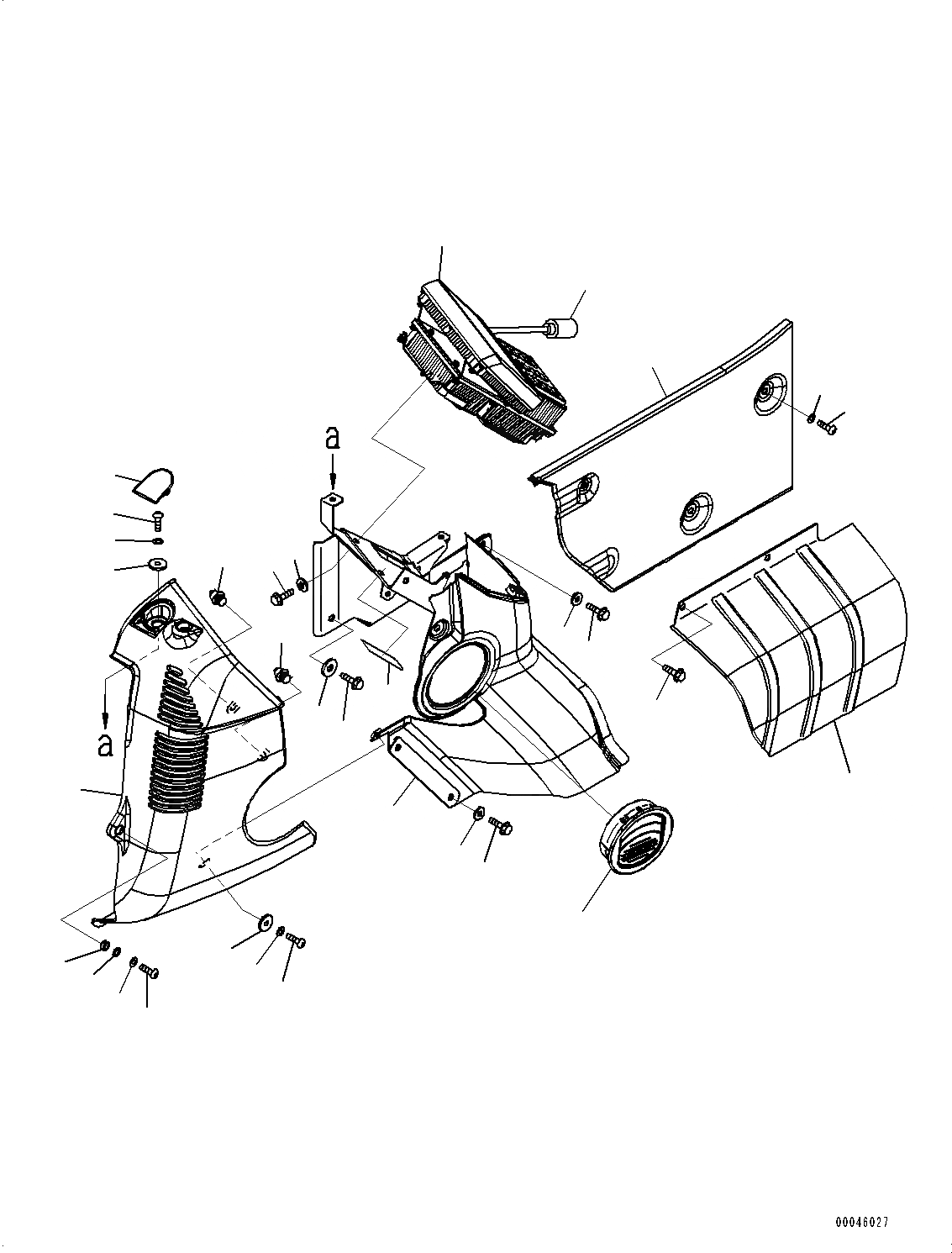 a

a

00046027