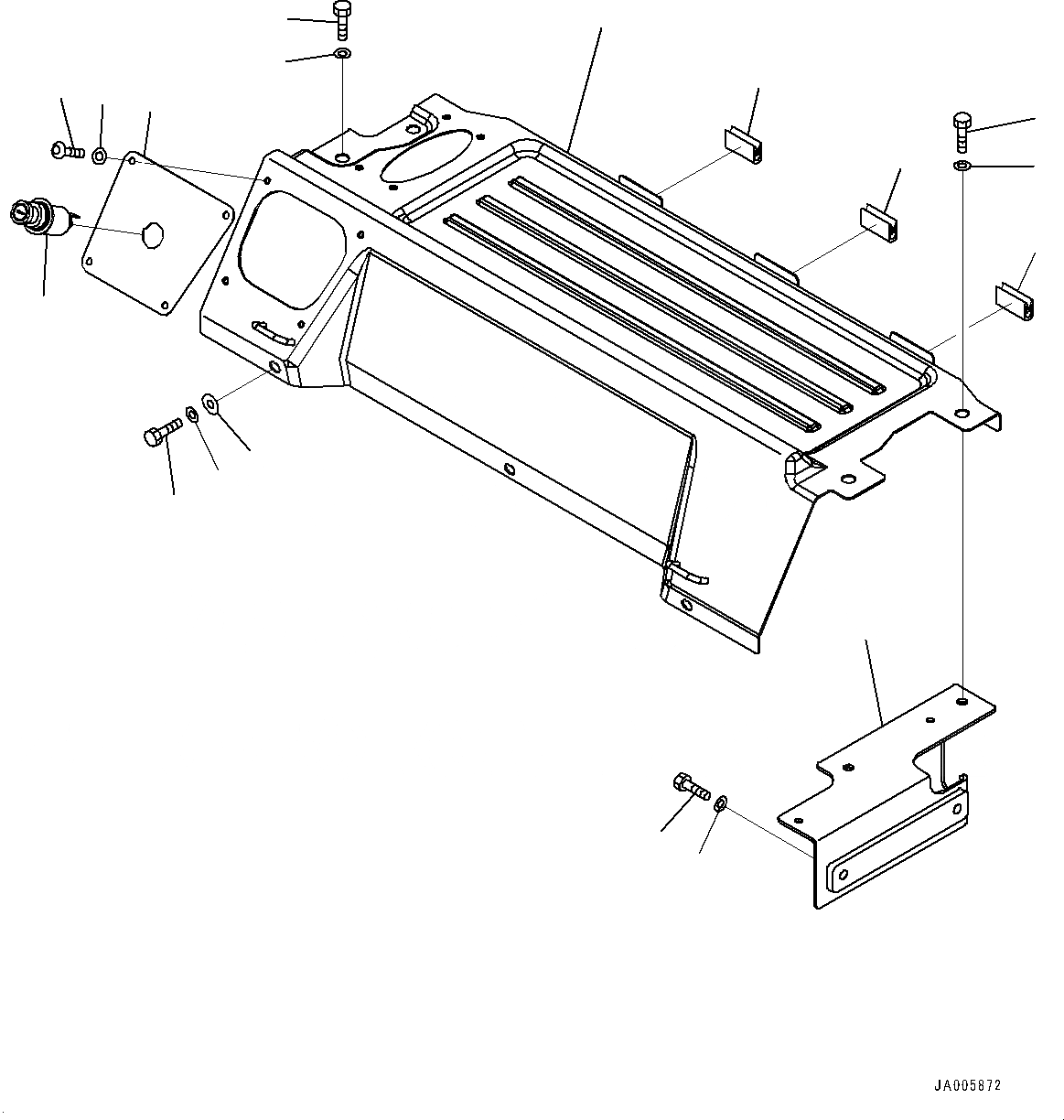 JA005872