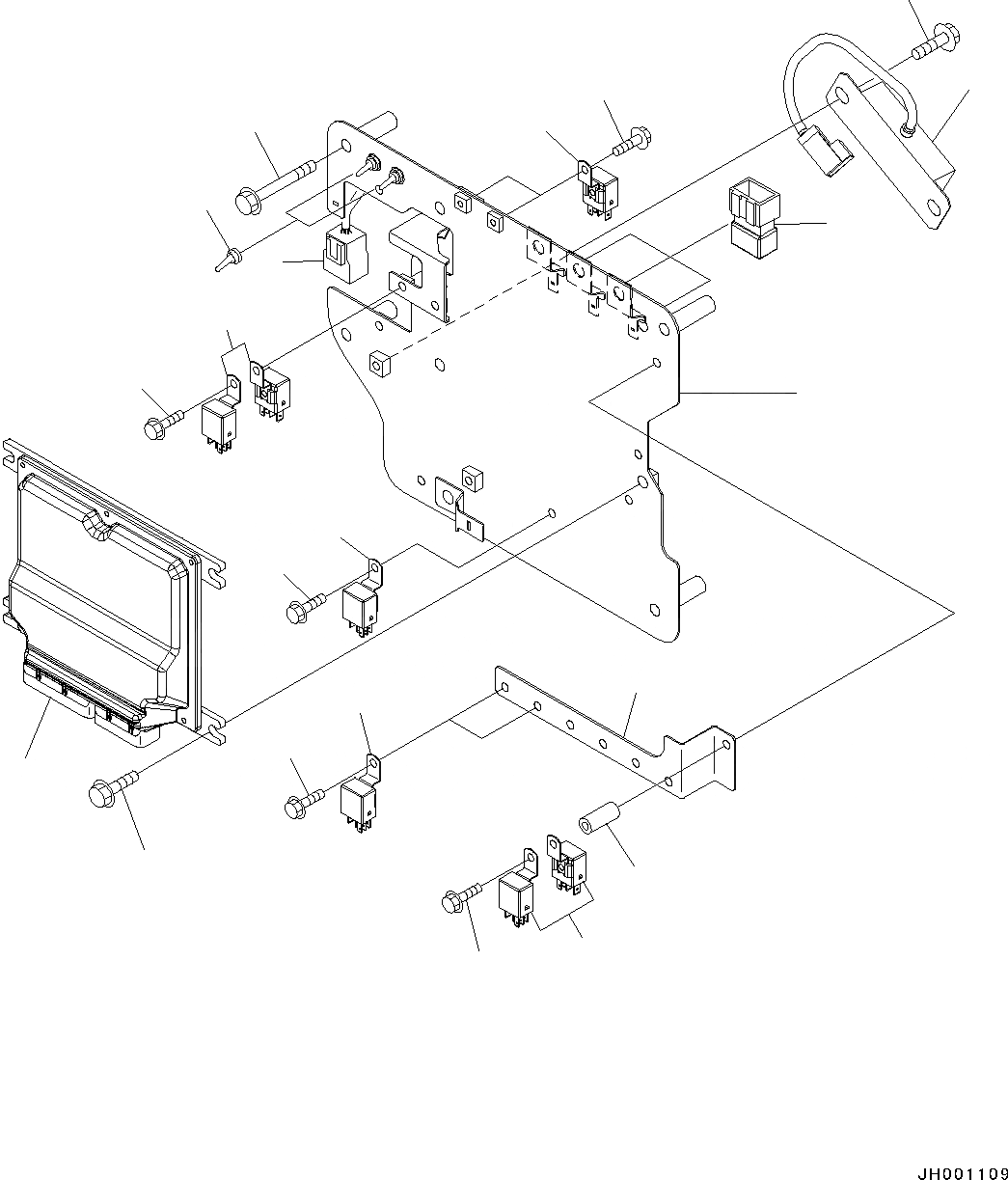 JH001109