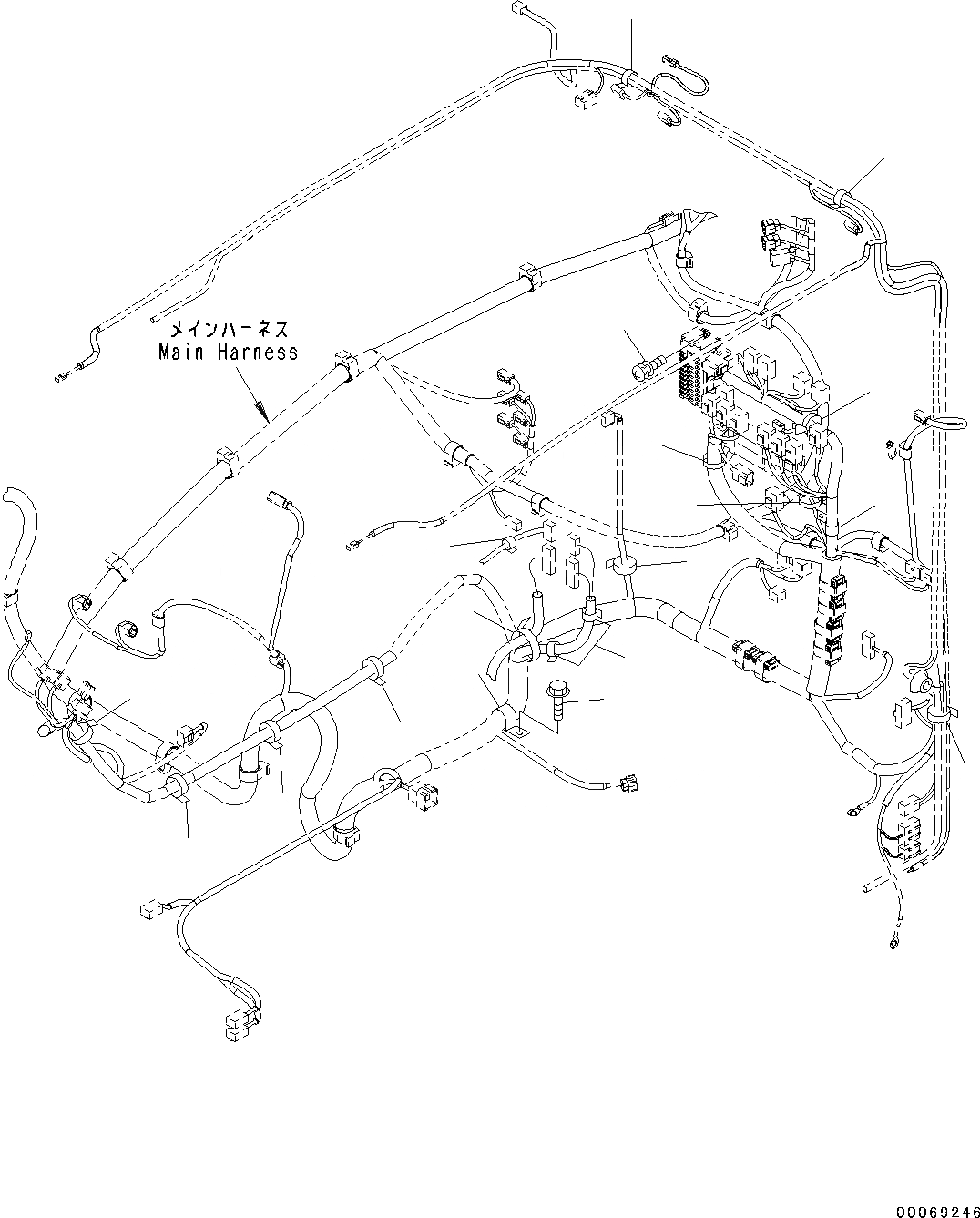 メインハーネス
Main Harness

00069246