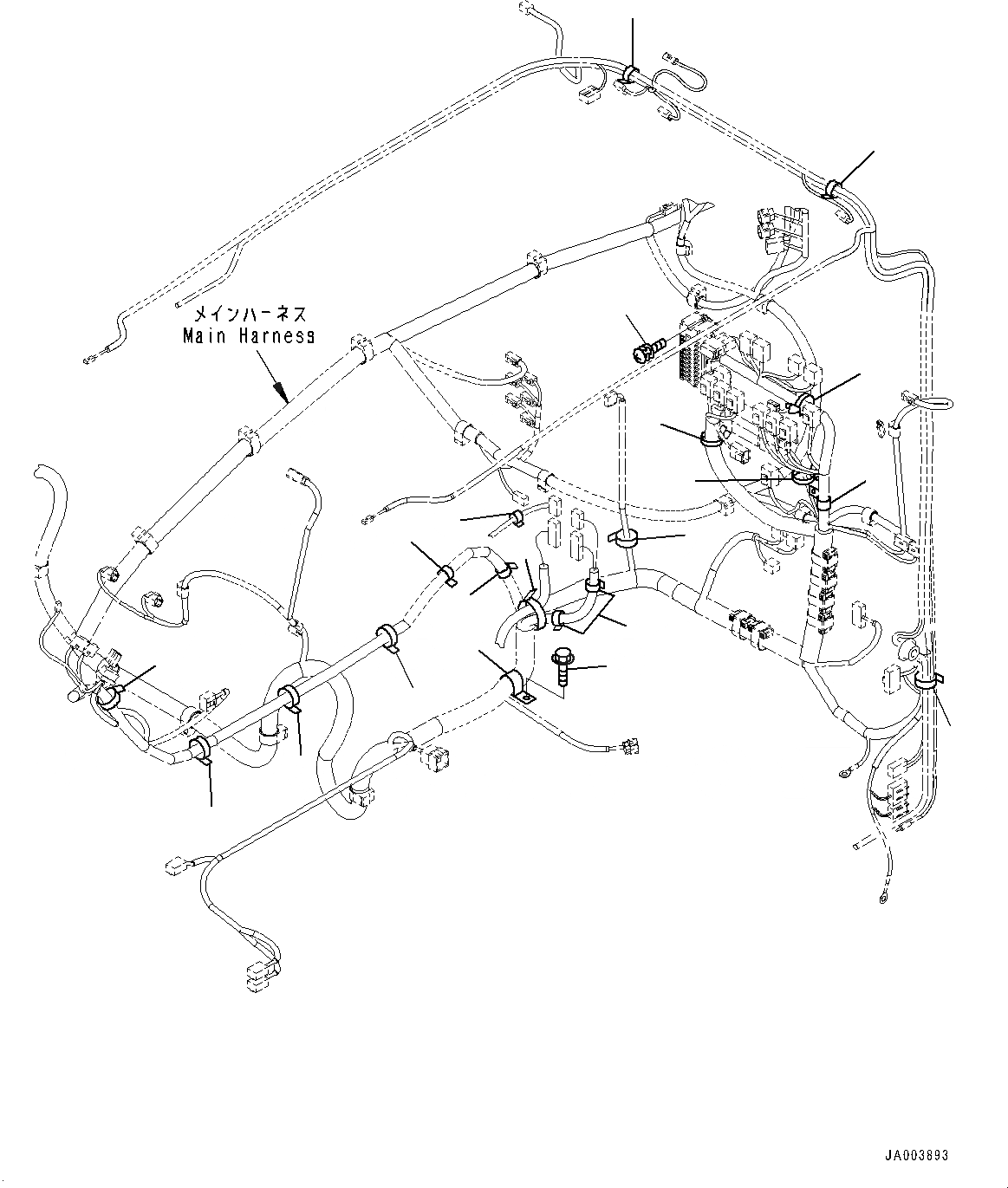 メインハーネス
Main Harness

JA003893