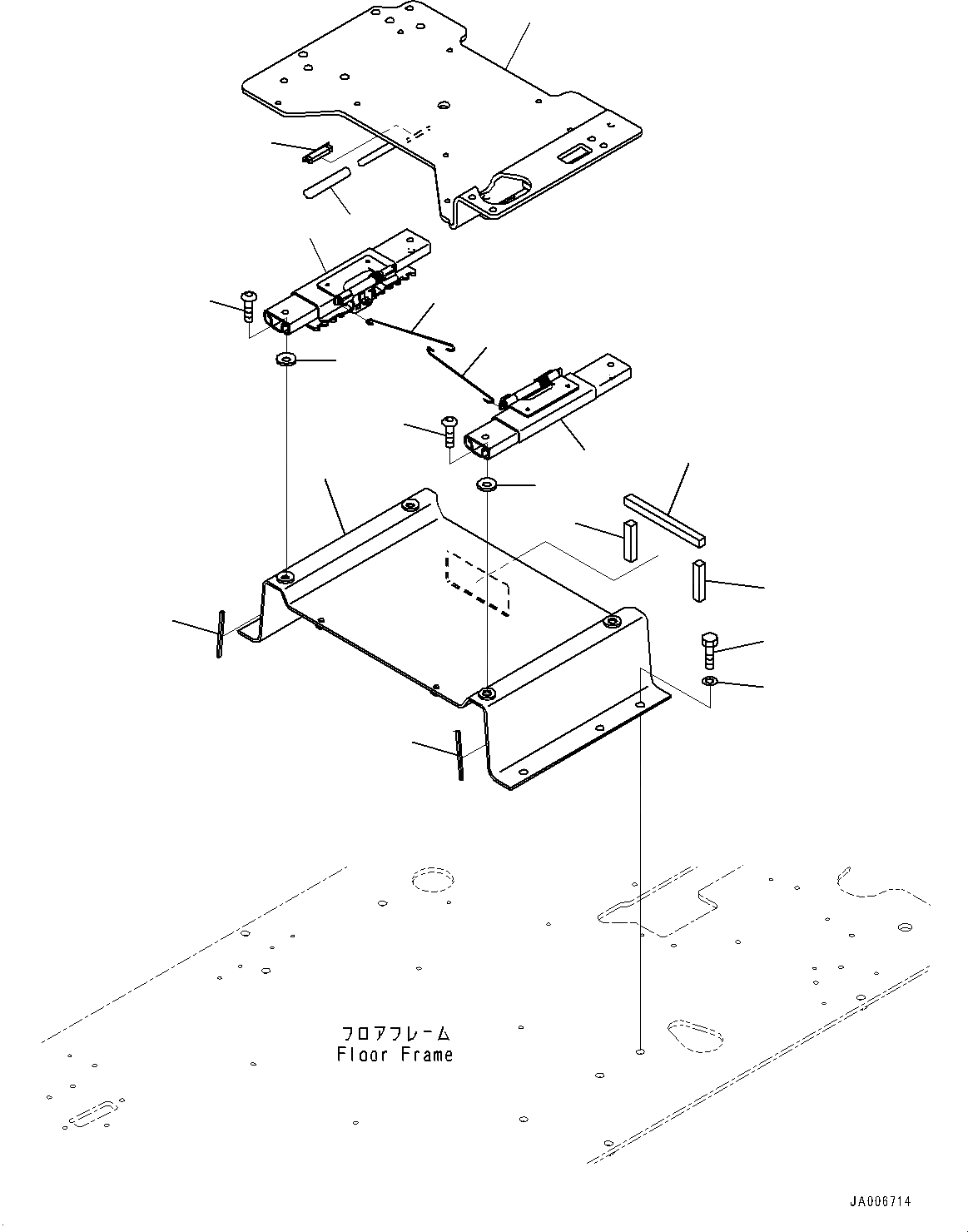 フロアフレーム
Floor Frame

JA006714