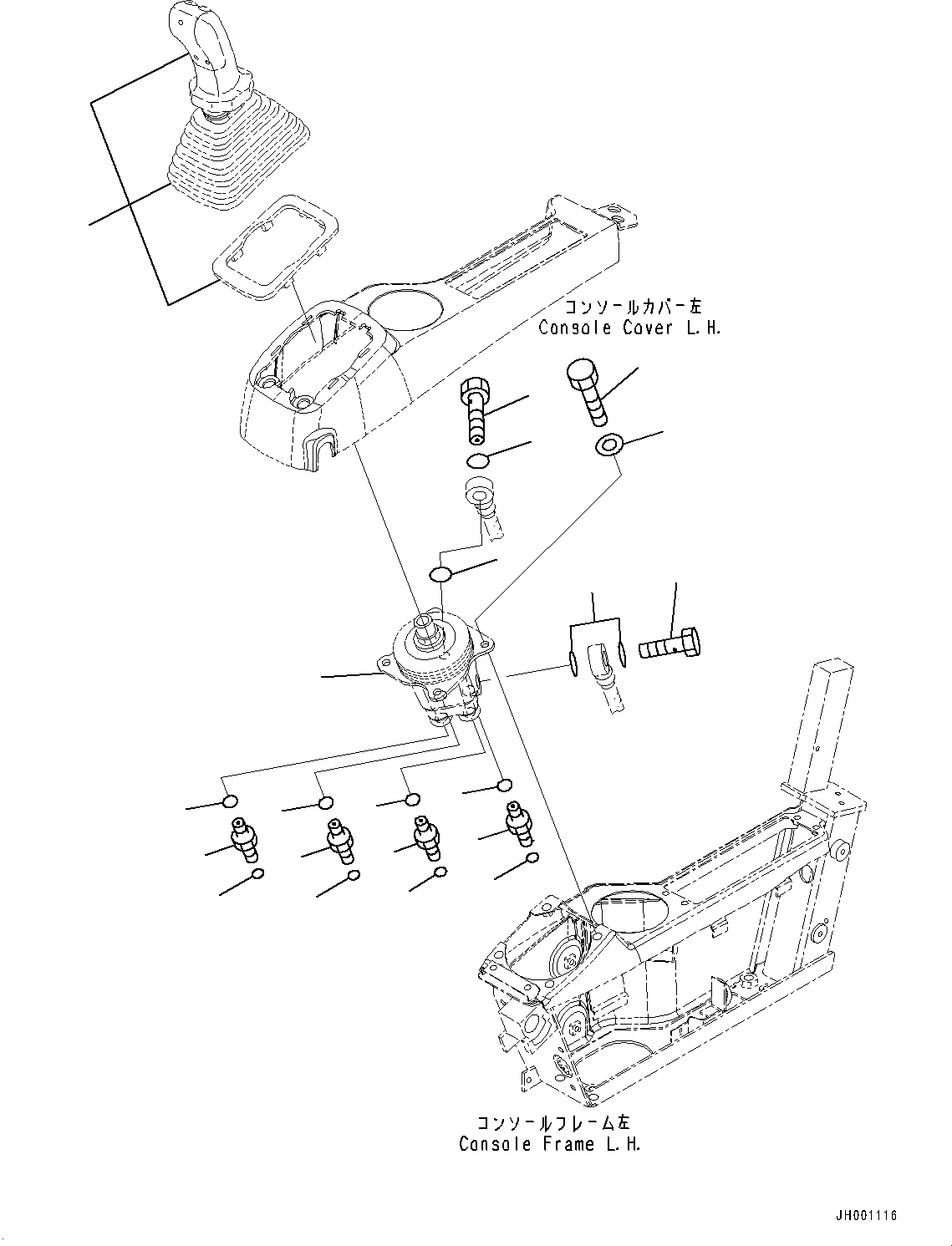 コンソールカバー左
Console Cover L.H.

コンソールフレーム左
Console Frame L.H.

JH001116