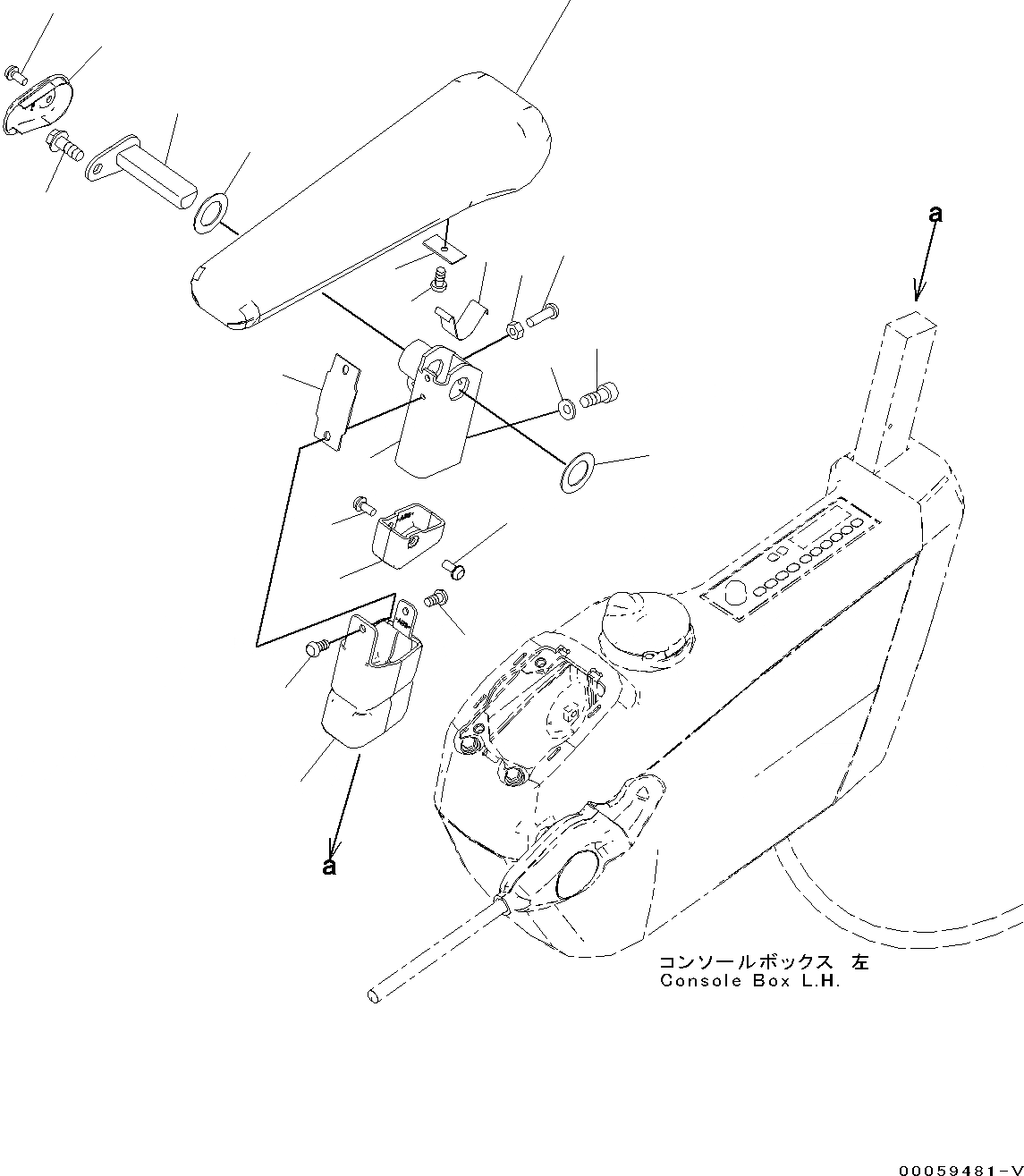 a

a

コンソールボックス 左
Console Box L.H.

00059481-V