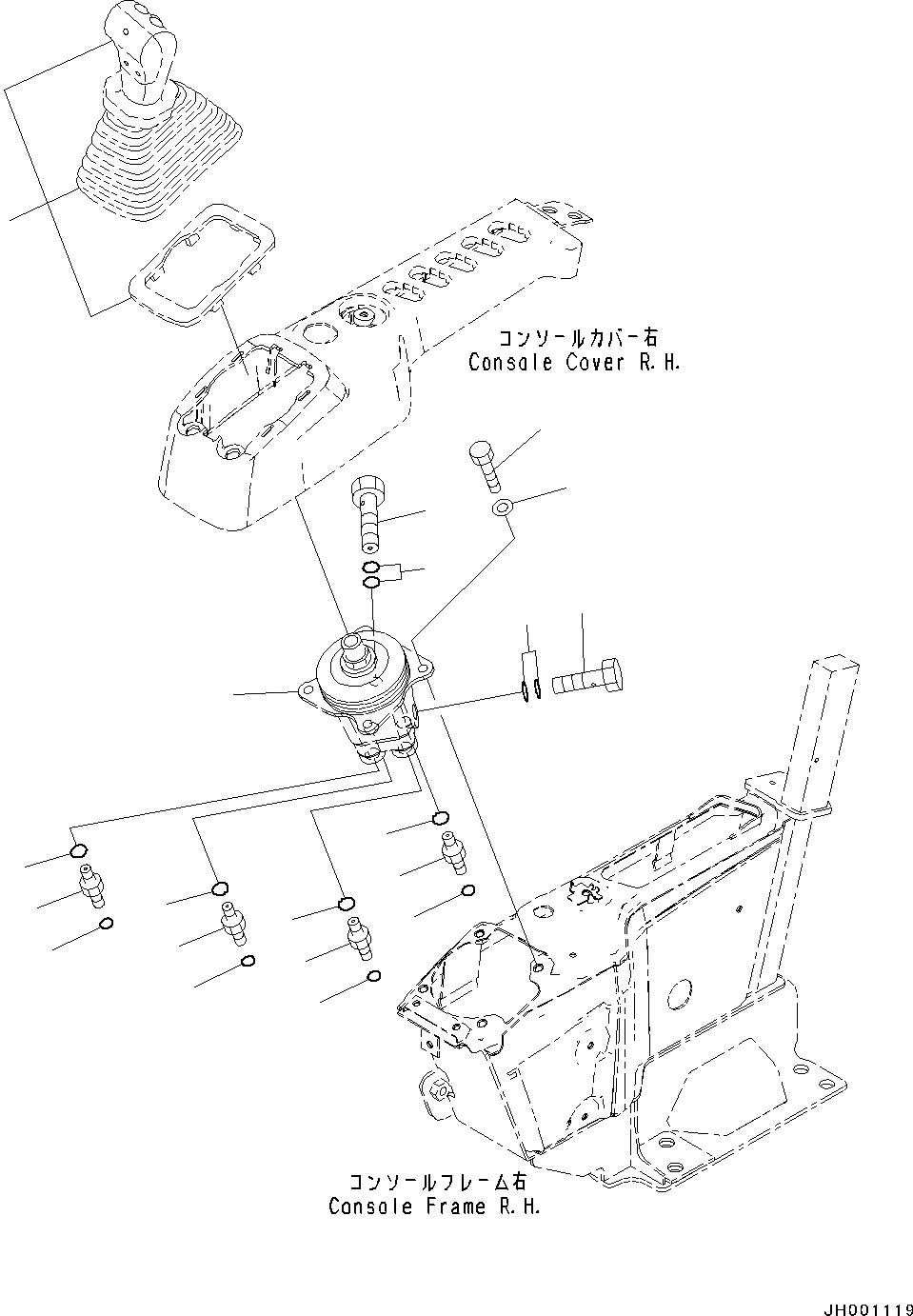 コンソールカバー右
Console Cover R.H.

コンソールフレーム右
Console Frame R.H.

JH001119