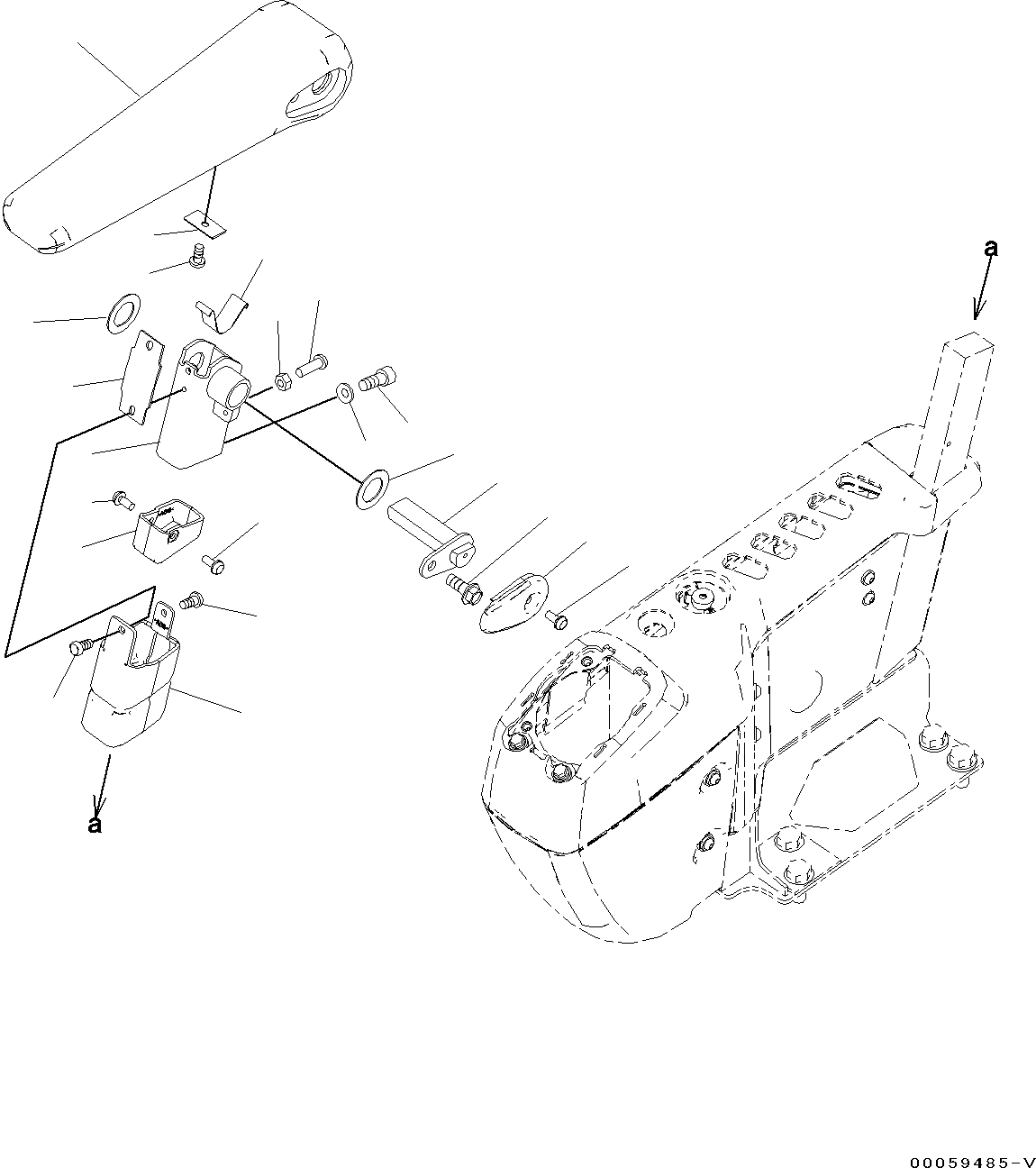 a

a

00059485-V