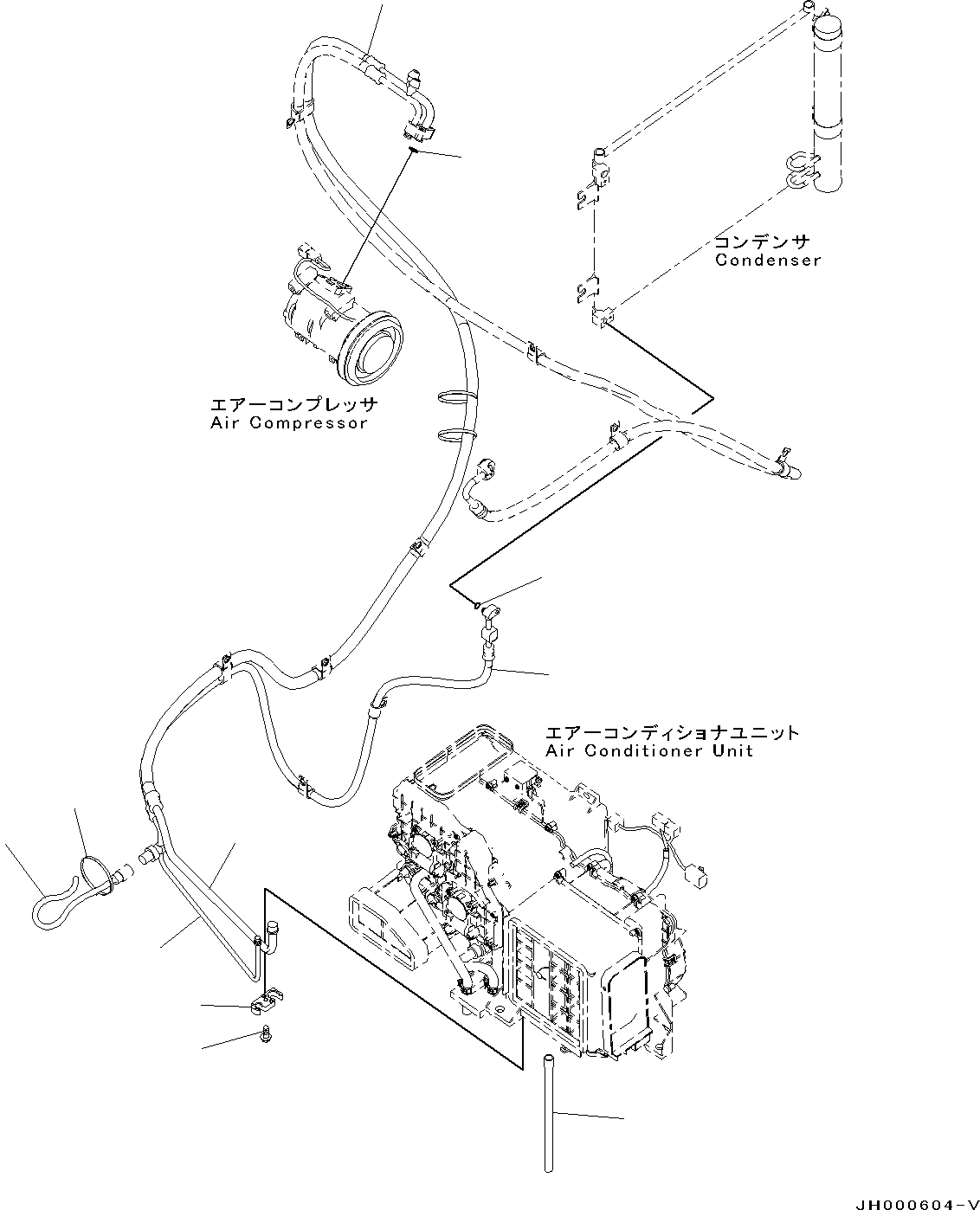 コンデンサ
Condenser

エアーコンプレッサ
Air Compressor

エアーコンディショナユニット
Air Conditioner Unit

JH000604-V