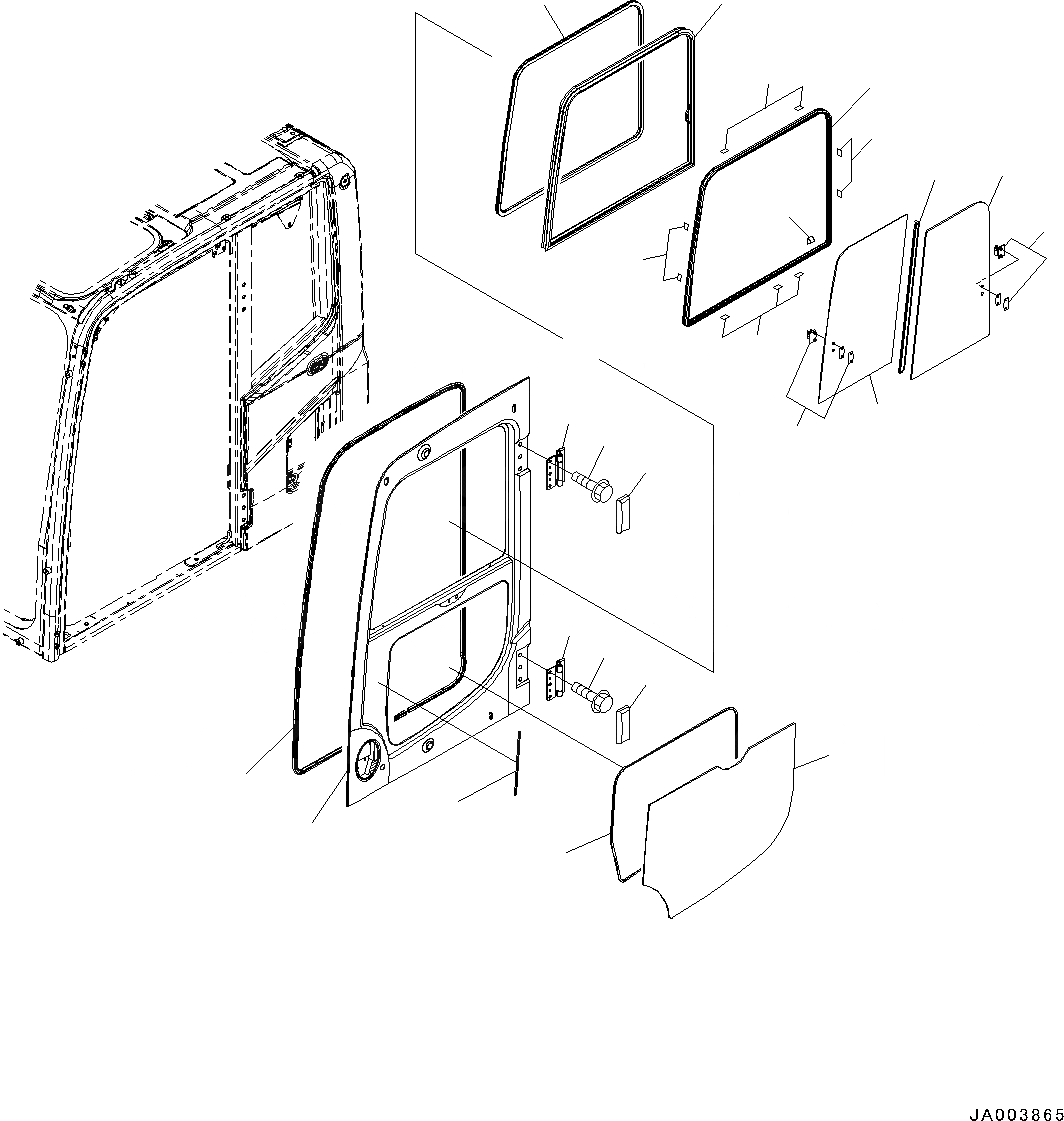 JA003865