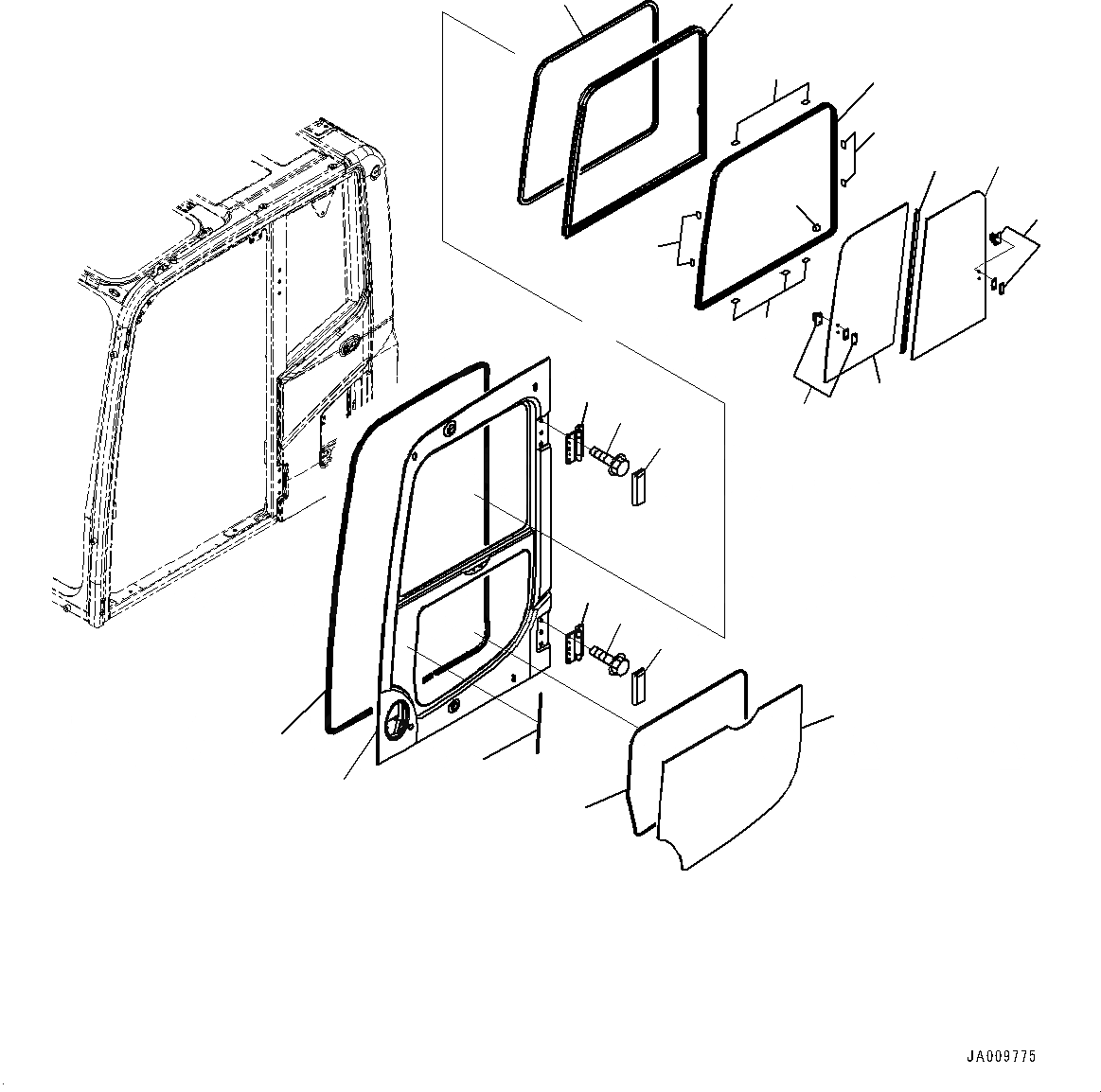 JA009775