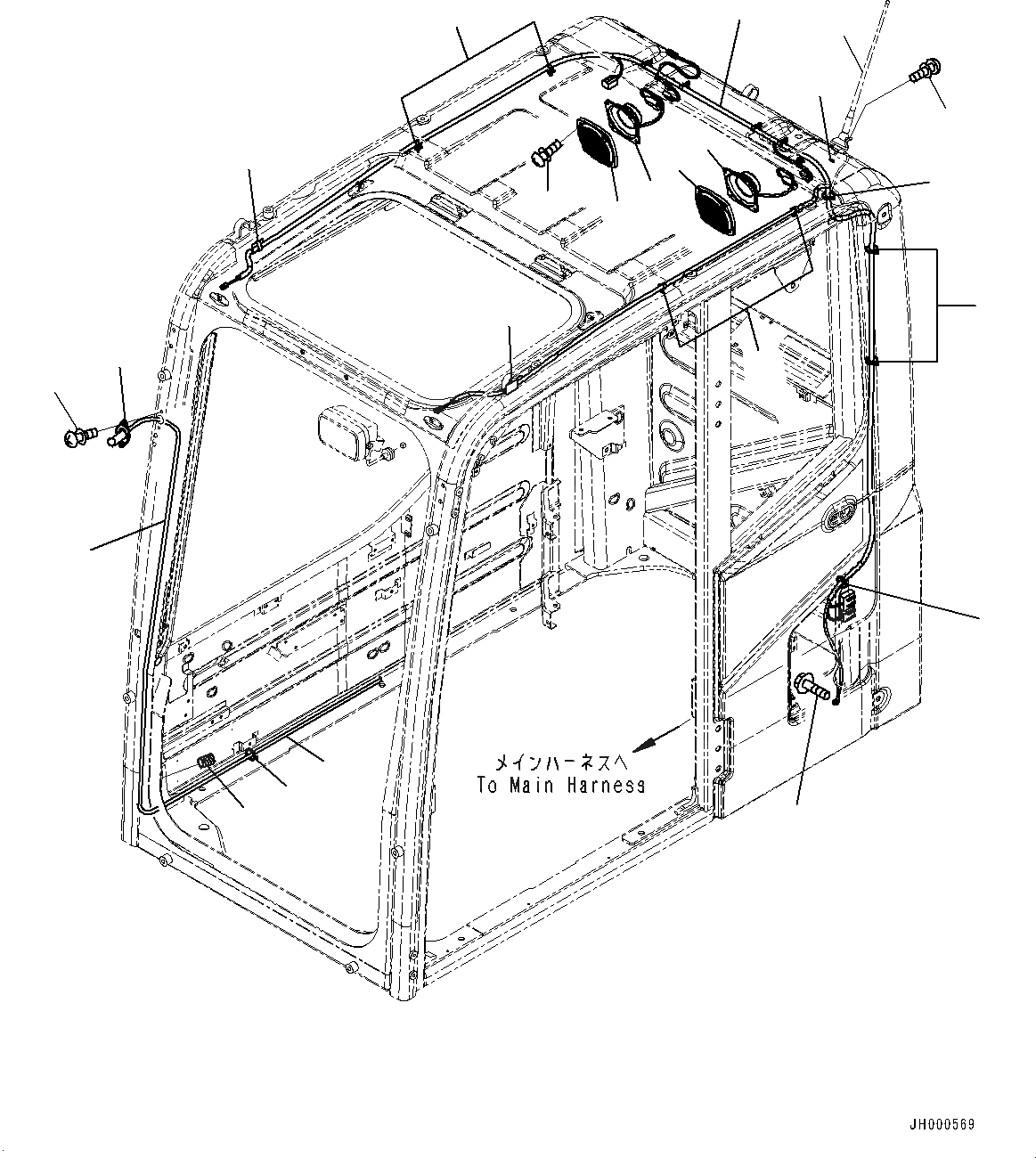 メインハーネスへ
To Main Harness

JH000569