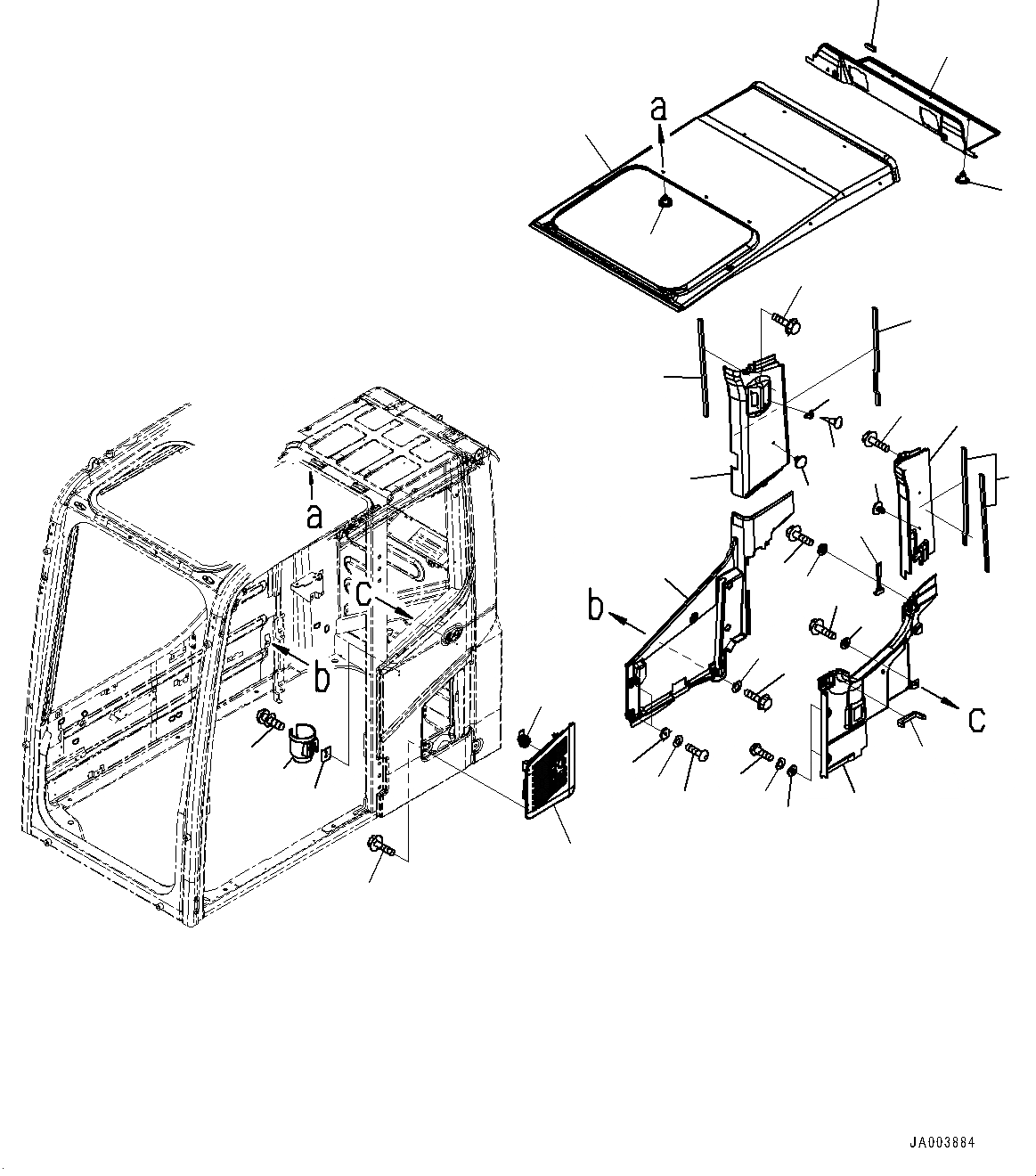 a
a
c
b
b
c
JA003884