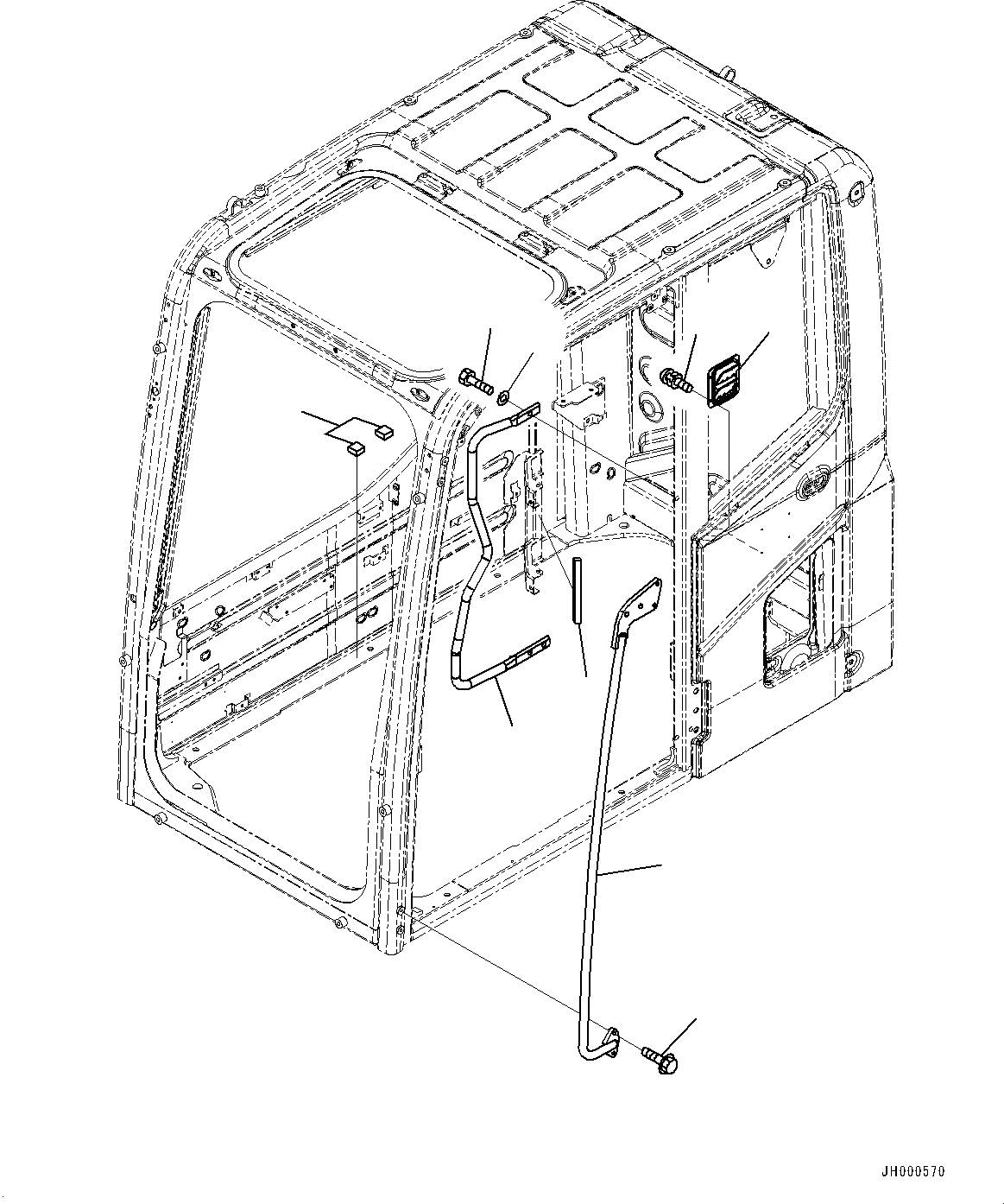 JH000570