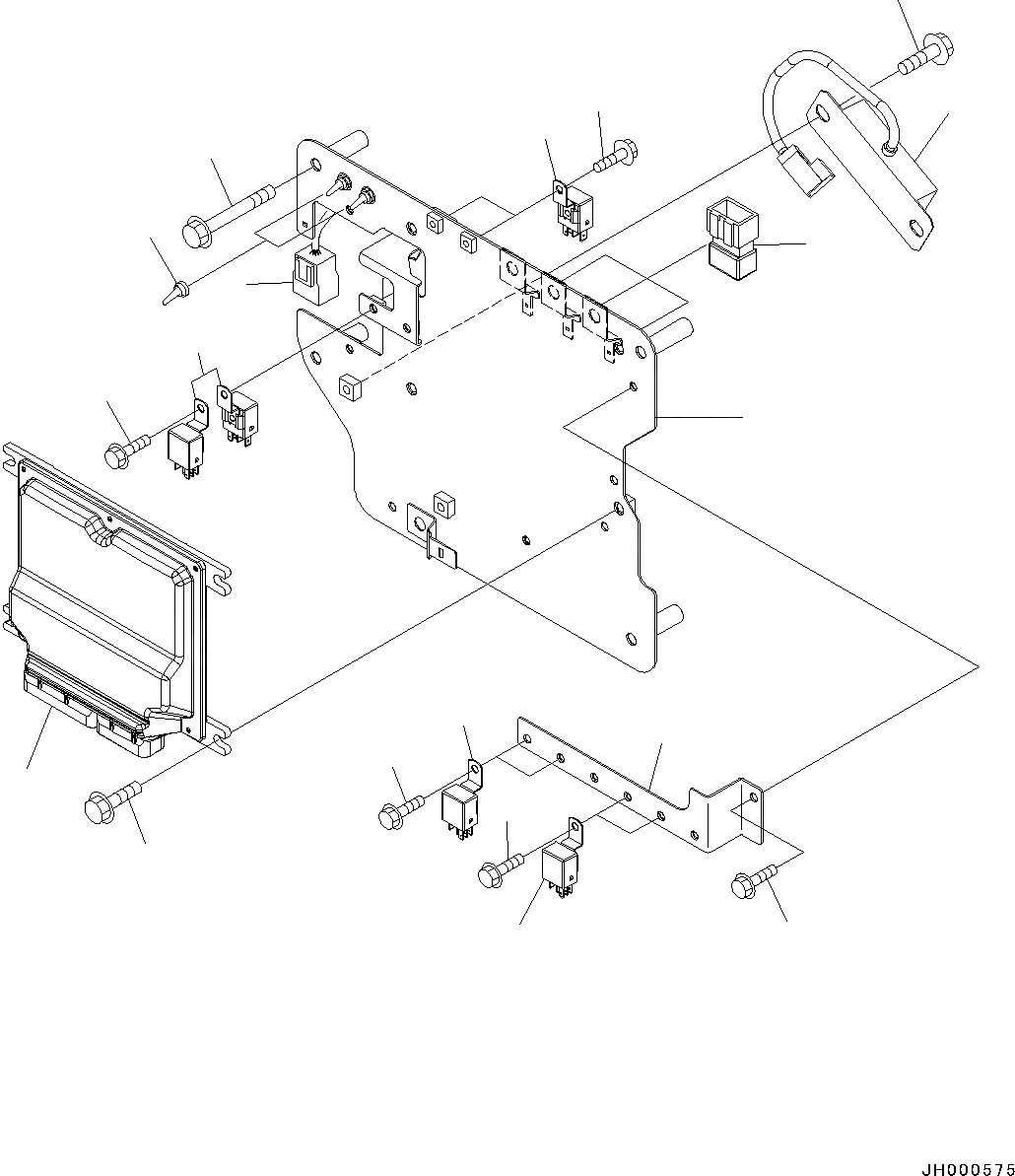 JH000575