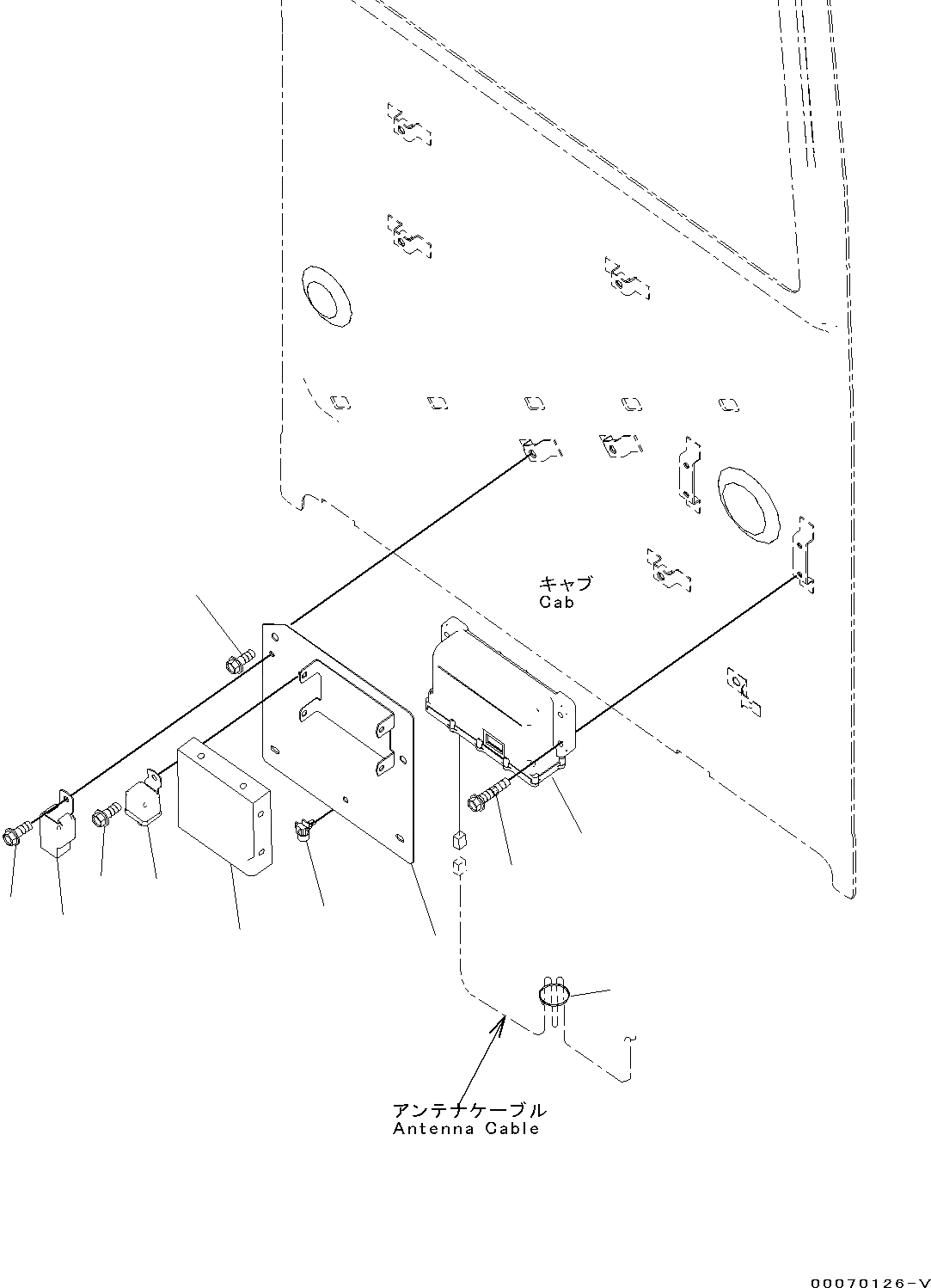 キャブ
Cab

アンテナケーブル
Antenna Cable

00070126-V