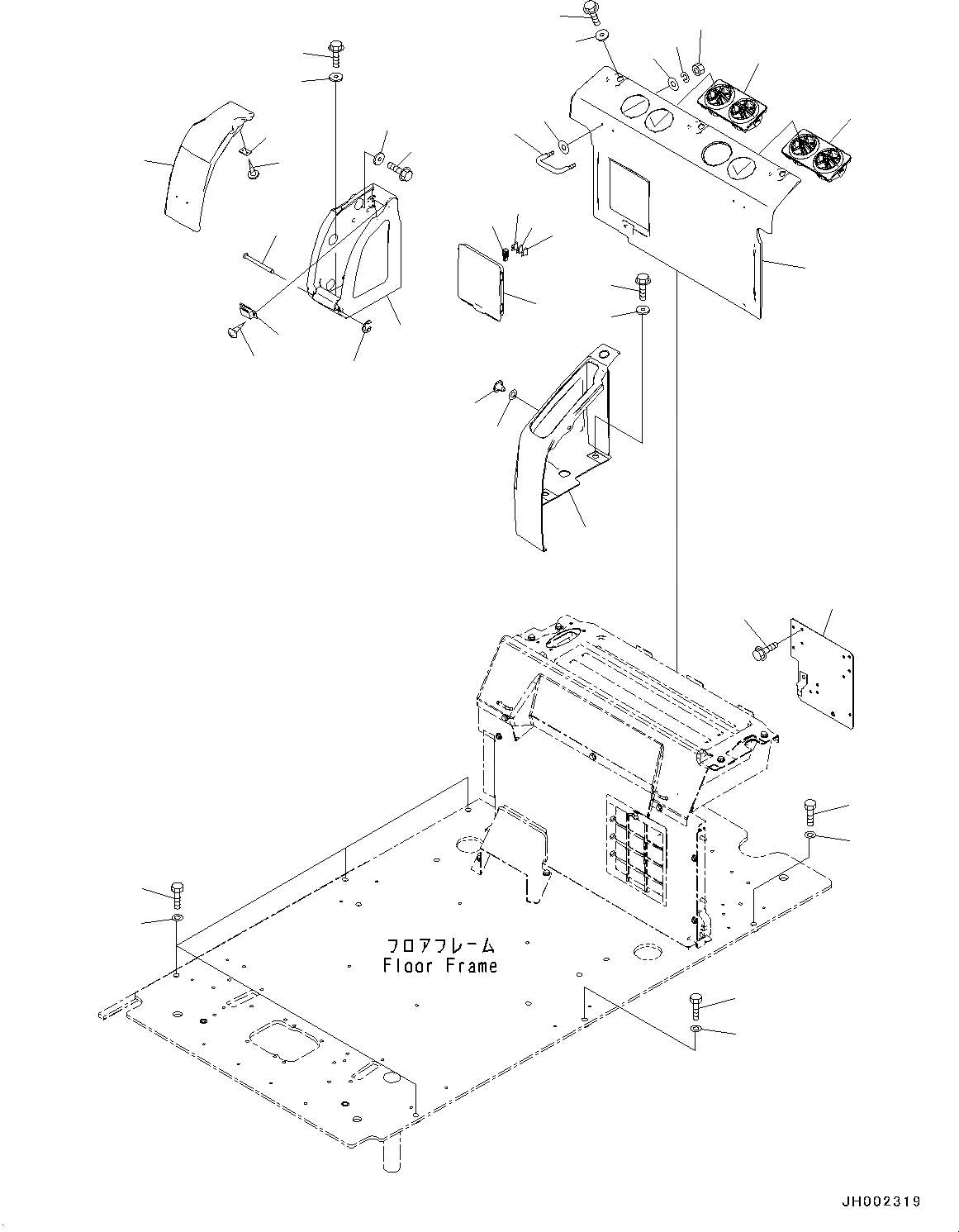 フロアフレーム
Floor Frame

JH002319