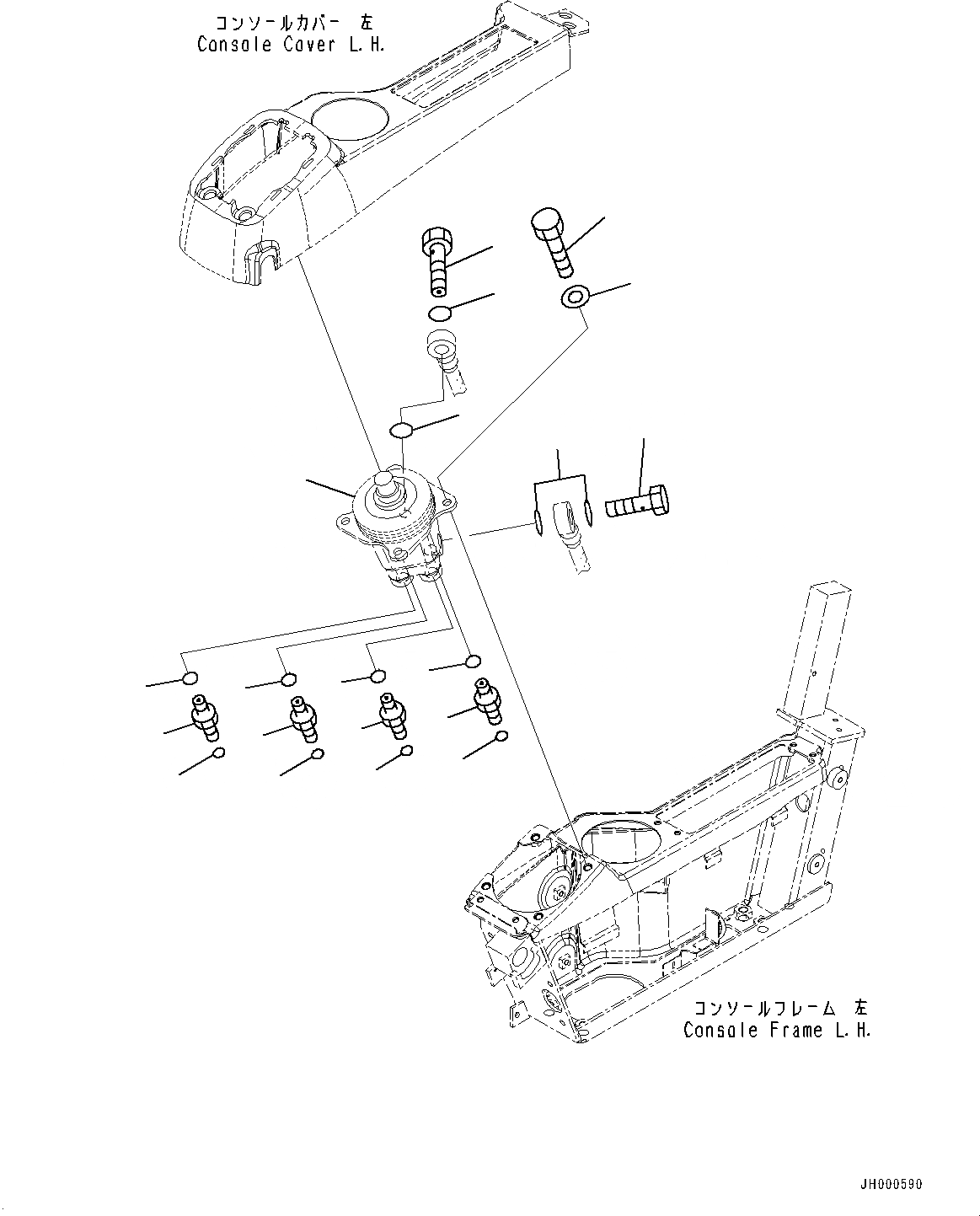 コンソールカバー 左
Console Cover L.H.

コンソールフレーム 左
Console Frame L.H.

JH000590