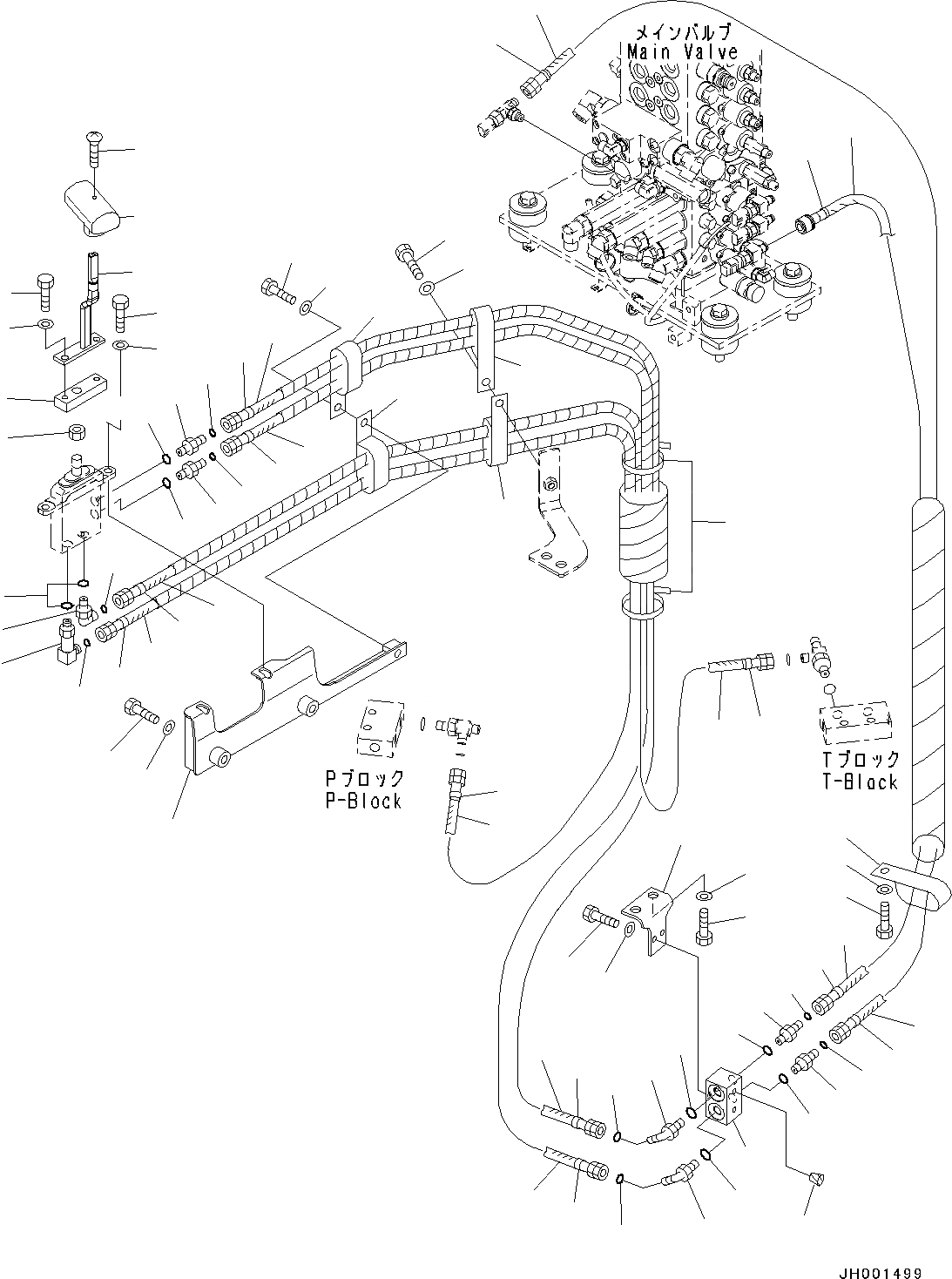 メインバルブ
Main Valve

Pブロック
P-Block

Tブロック
T-Block

JH001499