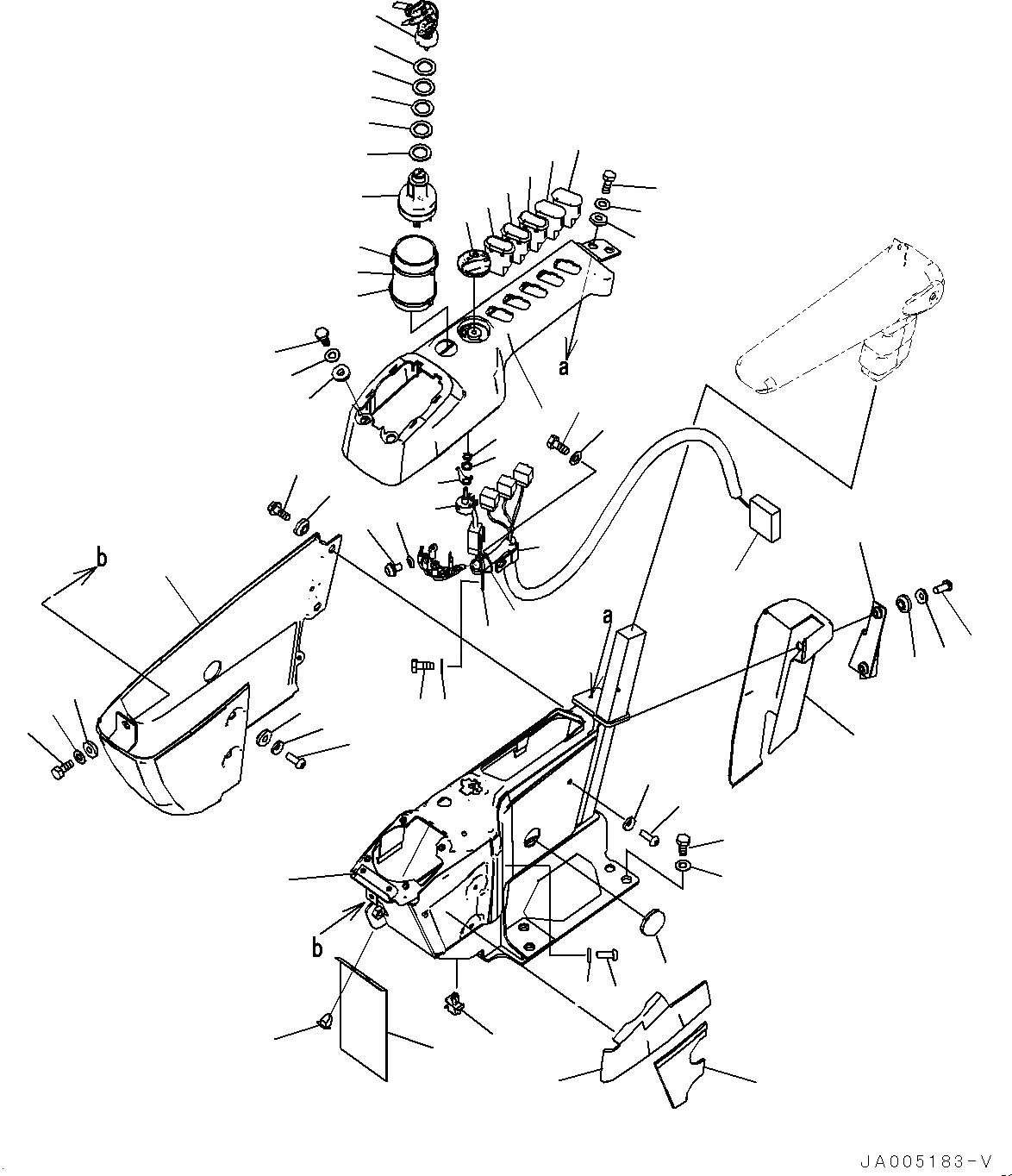 a

b

a

b

JA005183-V