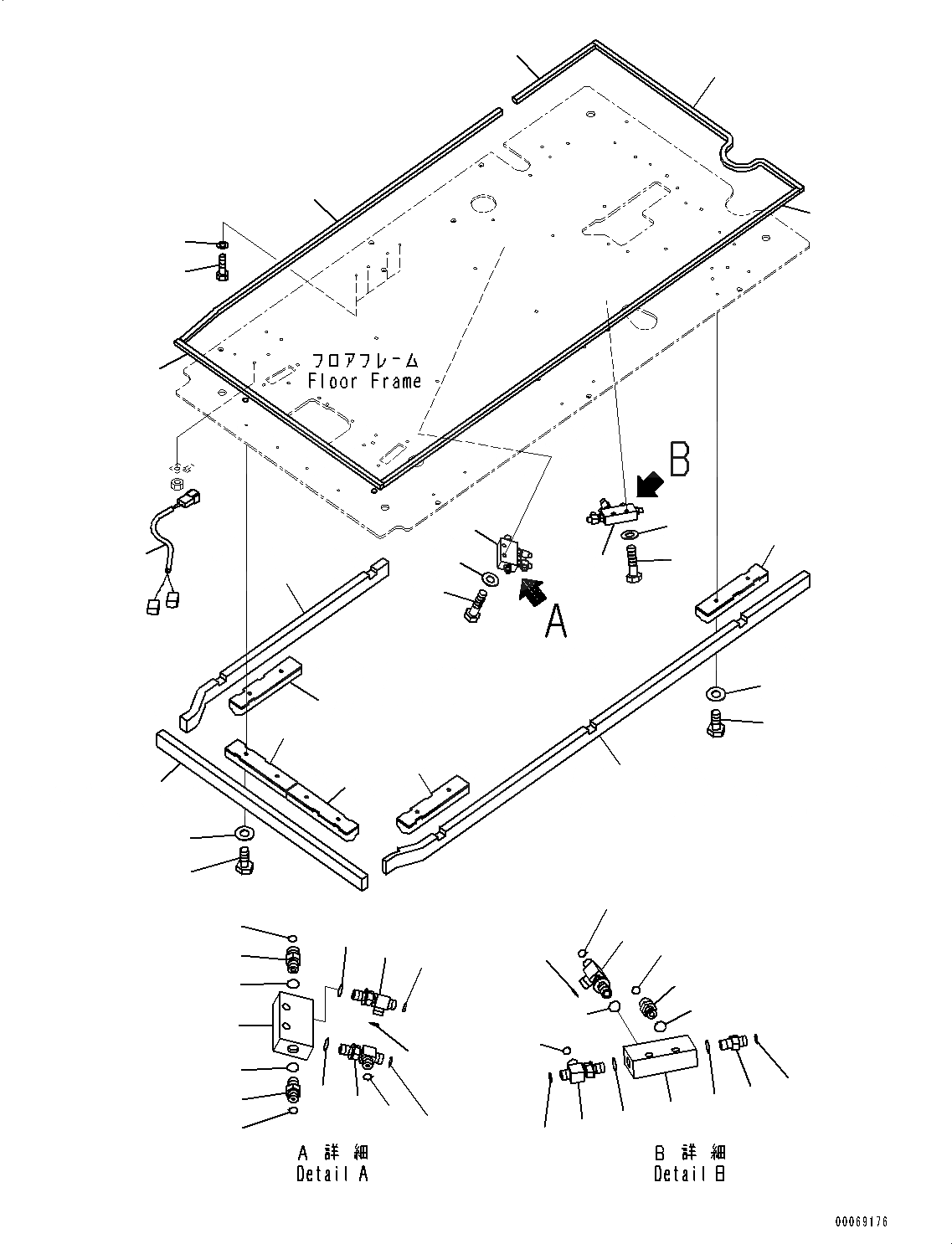 フロアフレーム
Floor Frame

B

A

A 詳細
Detail A

B 詳細
Detail B

00069176