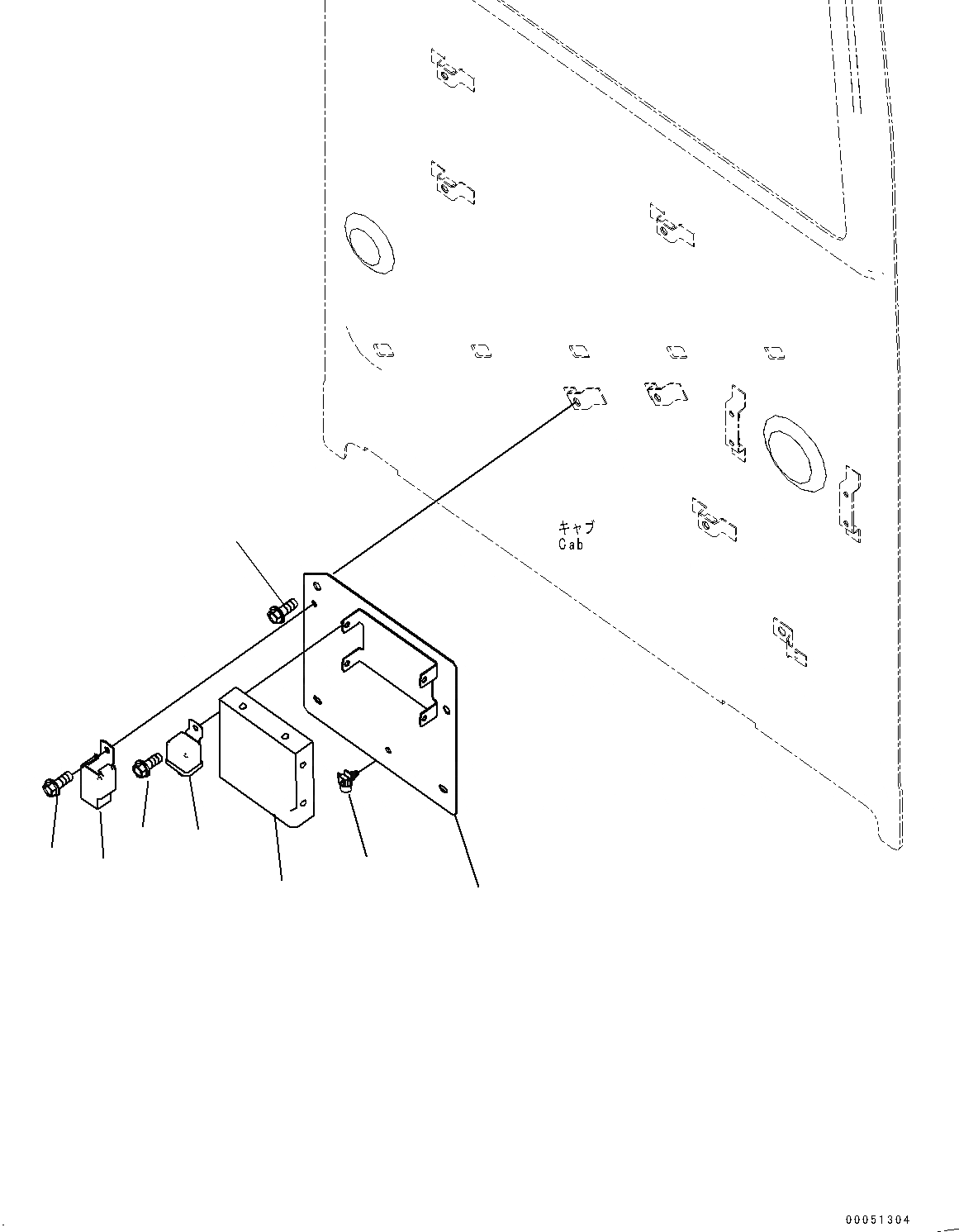 キャブ
Cab

00051304