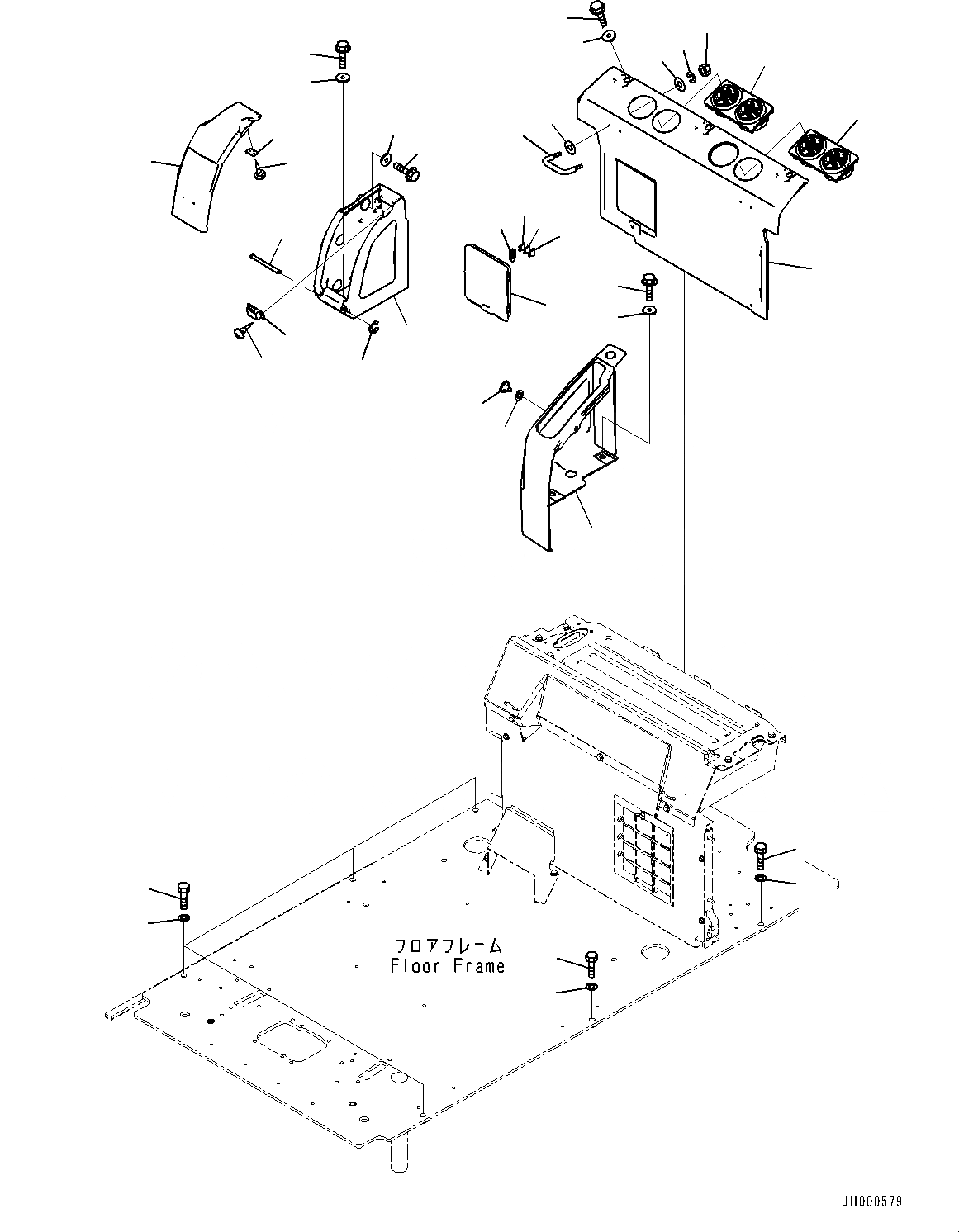 フロアフレーム
Floor Frame

JH000579