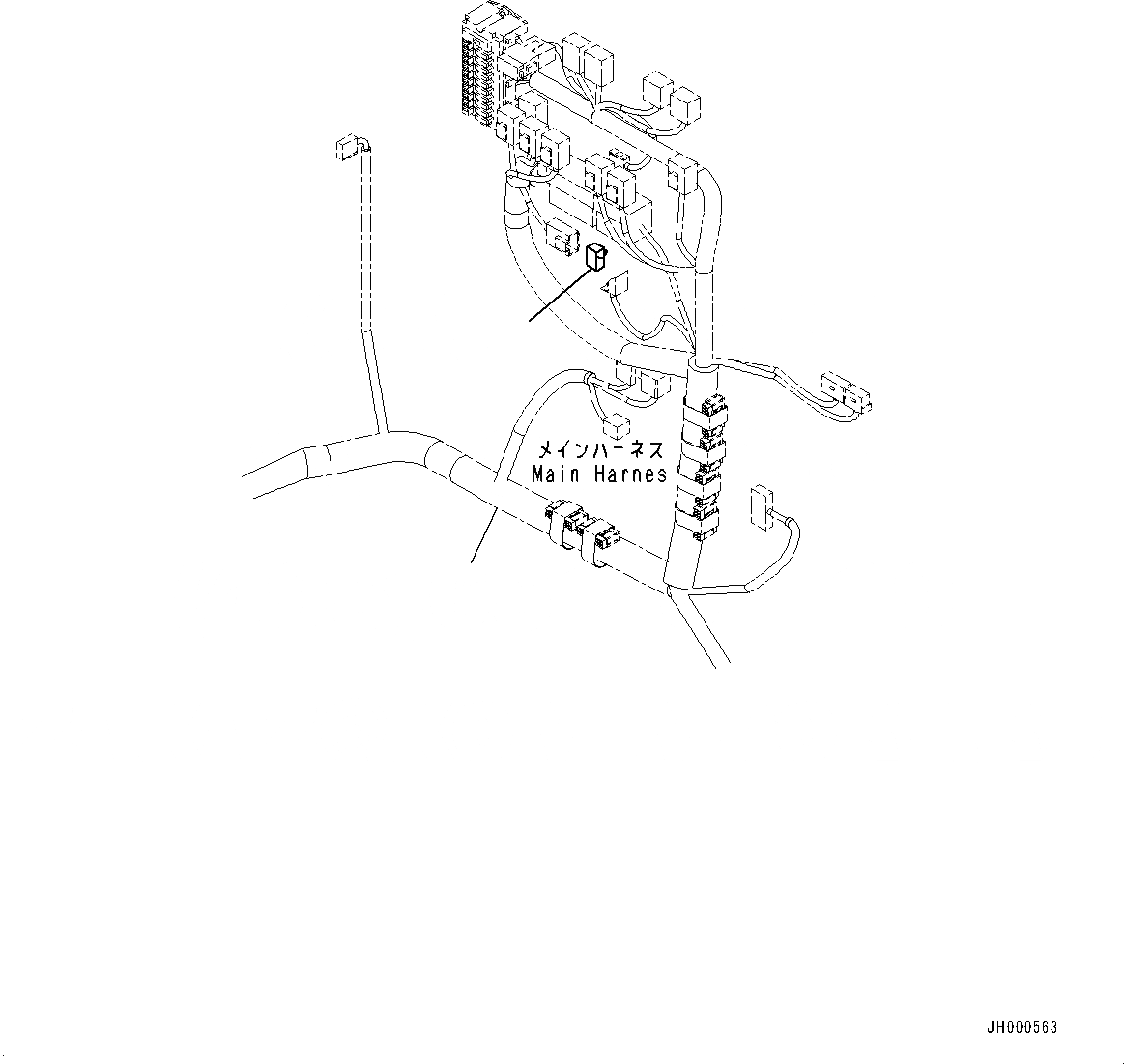 メインハーネス
Main Harnes

JH000563