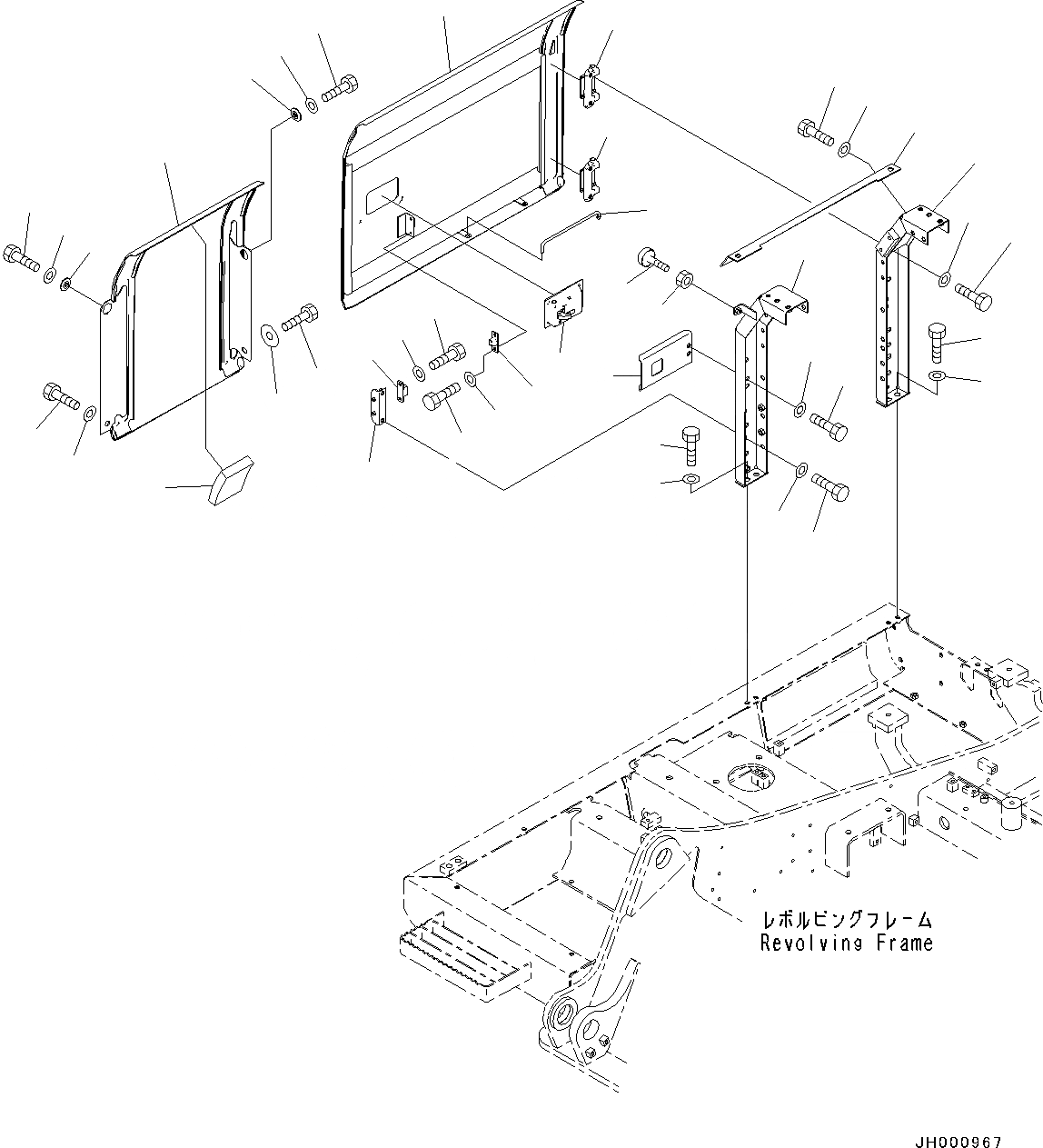 レボルビングフレーム
Revolving Frame

JH000967