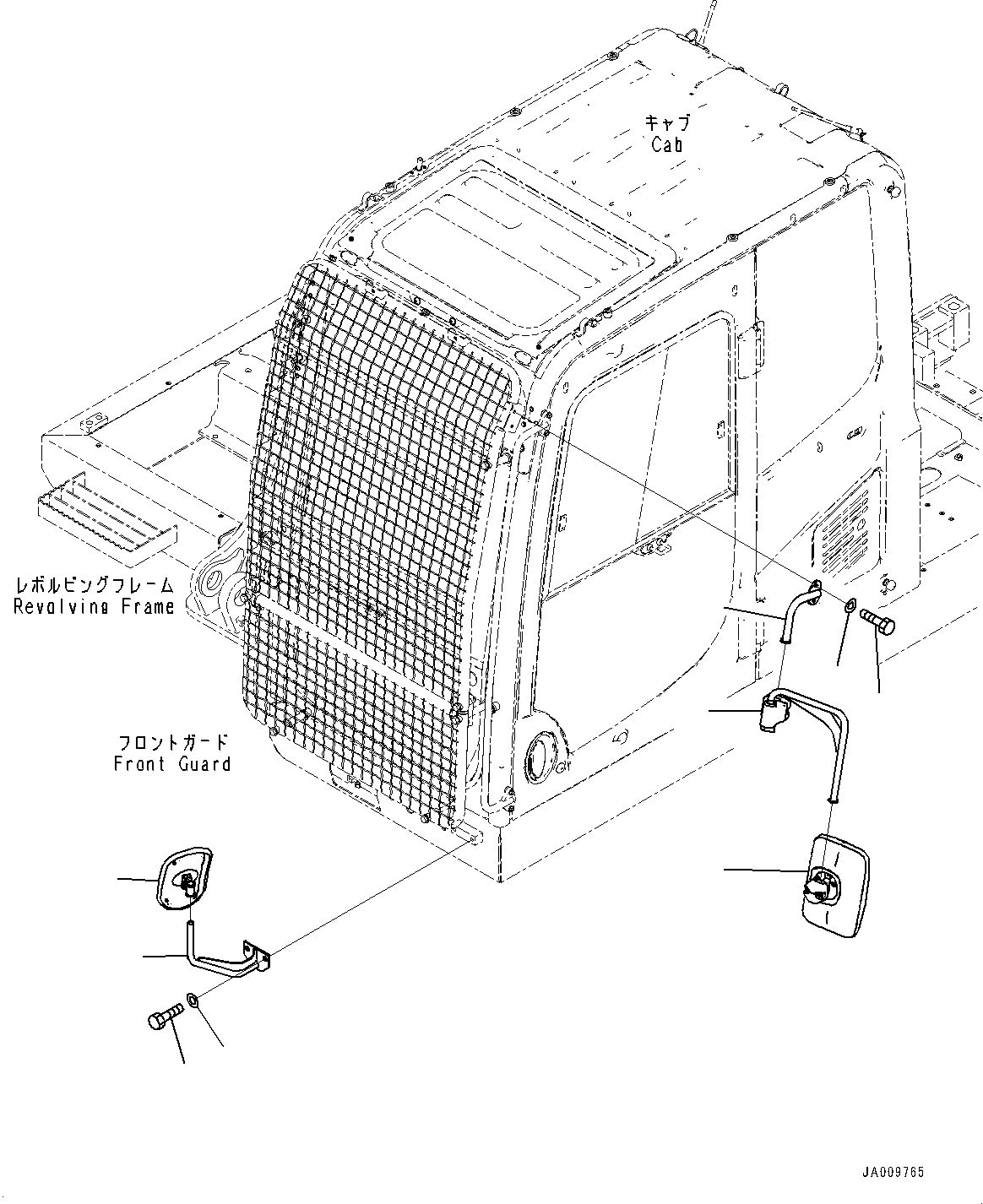 キャブ
Cab

レボルビングフレーム
Revolving Frame

フロントガード
Front Guard

JA009765