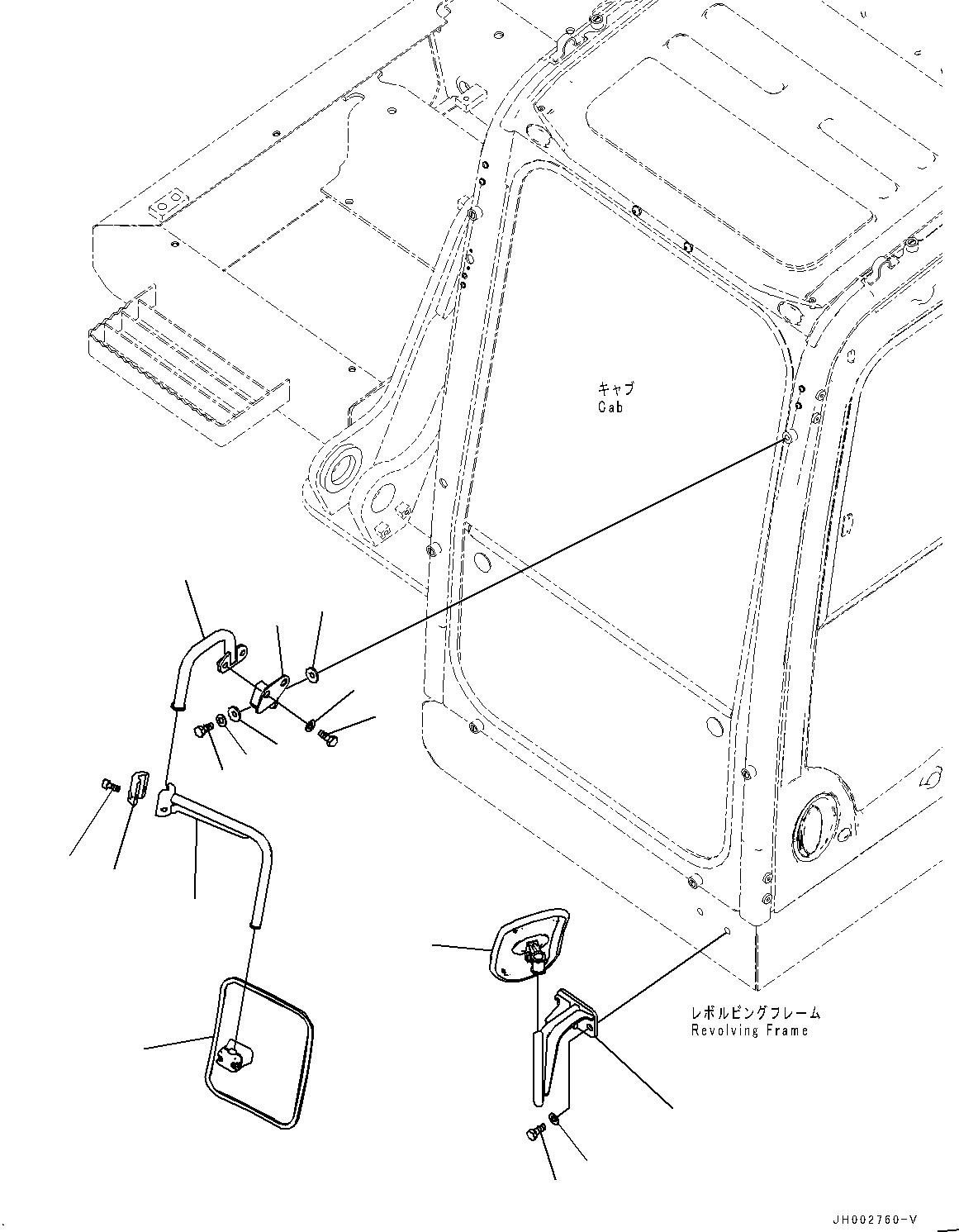 キャブ
Cab

レボルビングフレーム
Revolving Frame

JH002760-V