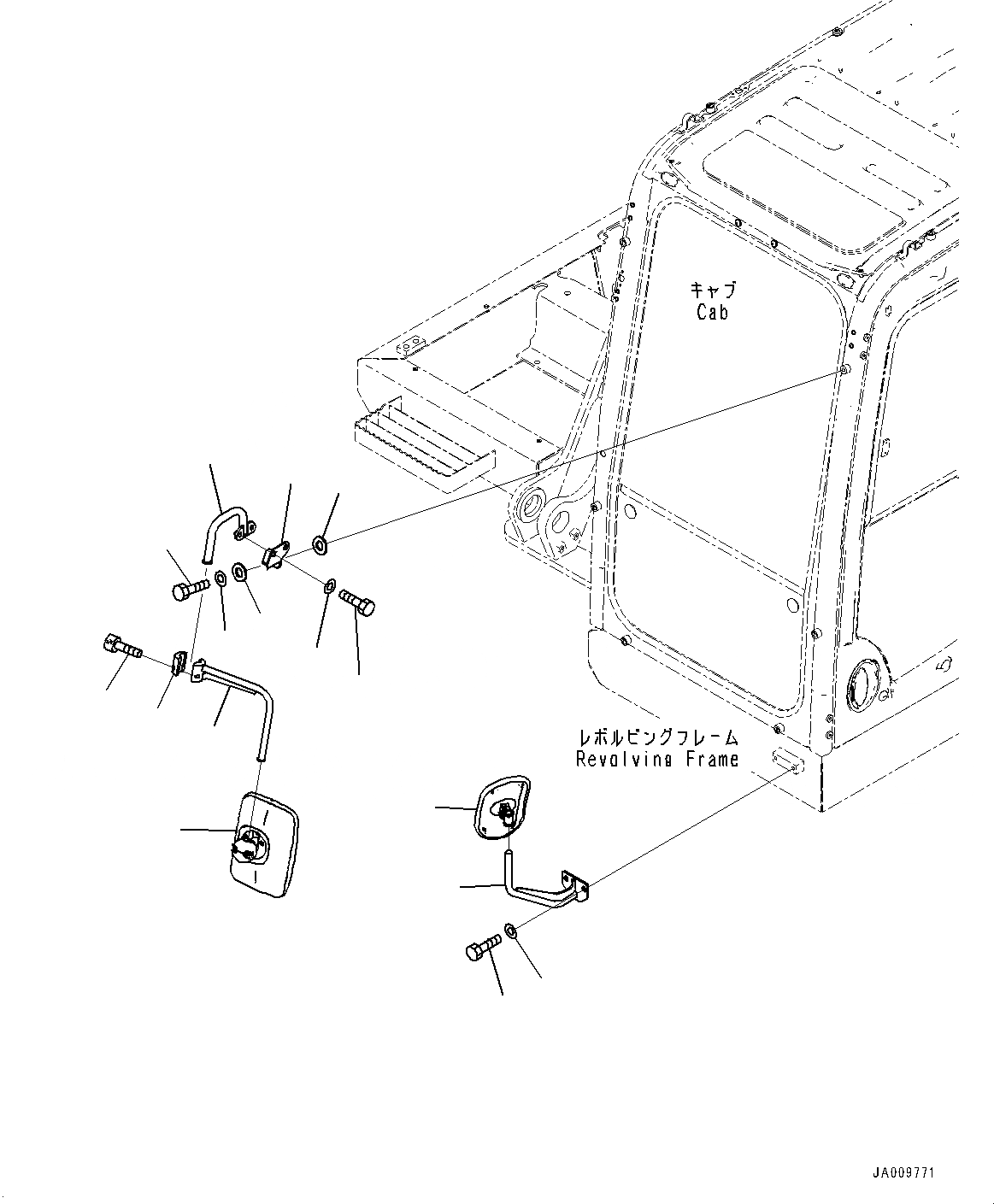 キャブ
Cab

レボルビングフレーム
Revolving Frame

JA009771