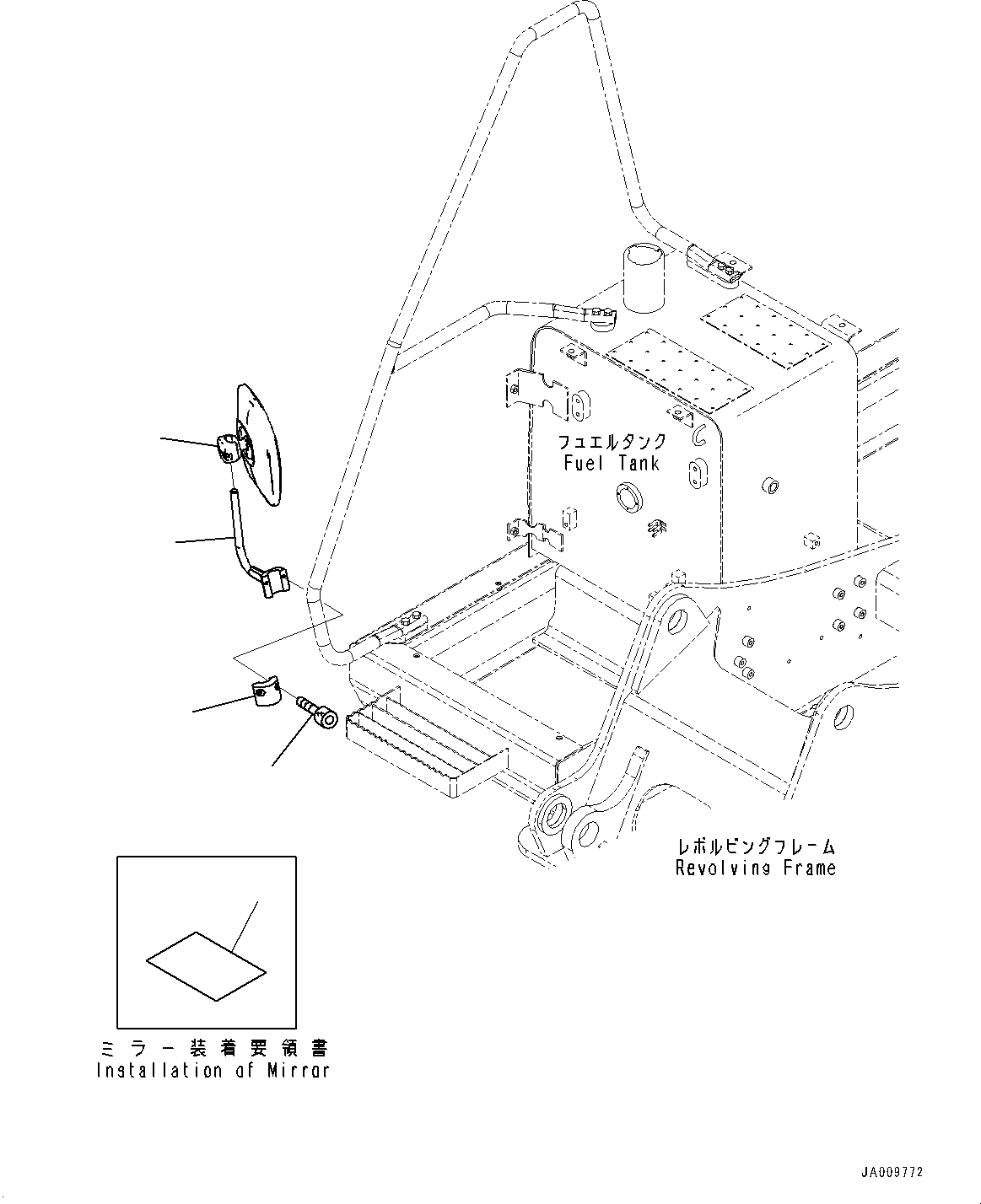 フュエルタンク
Fuel Tank

レボルビングフレーム
Revolving Frame

ミラー装着要領書
Installation of Mirror

JA009772