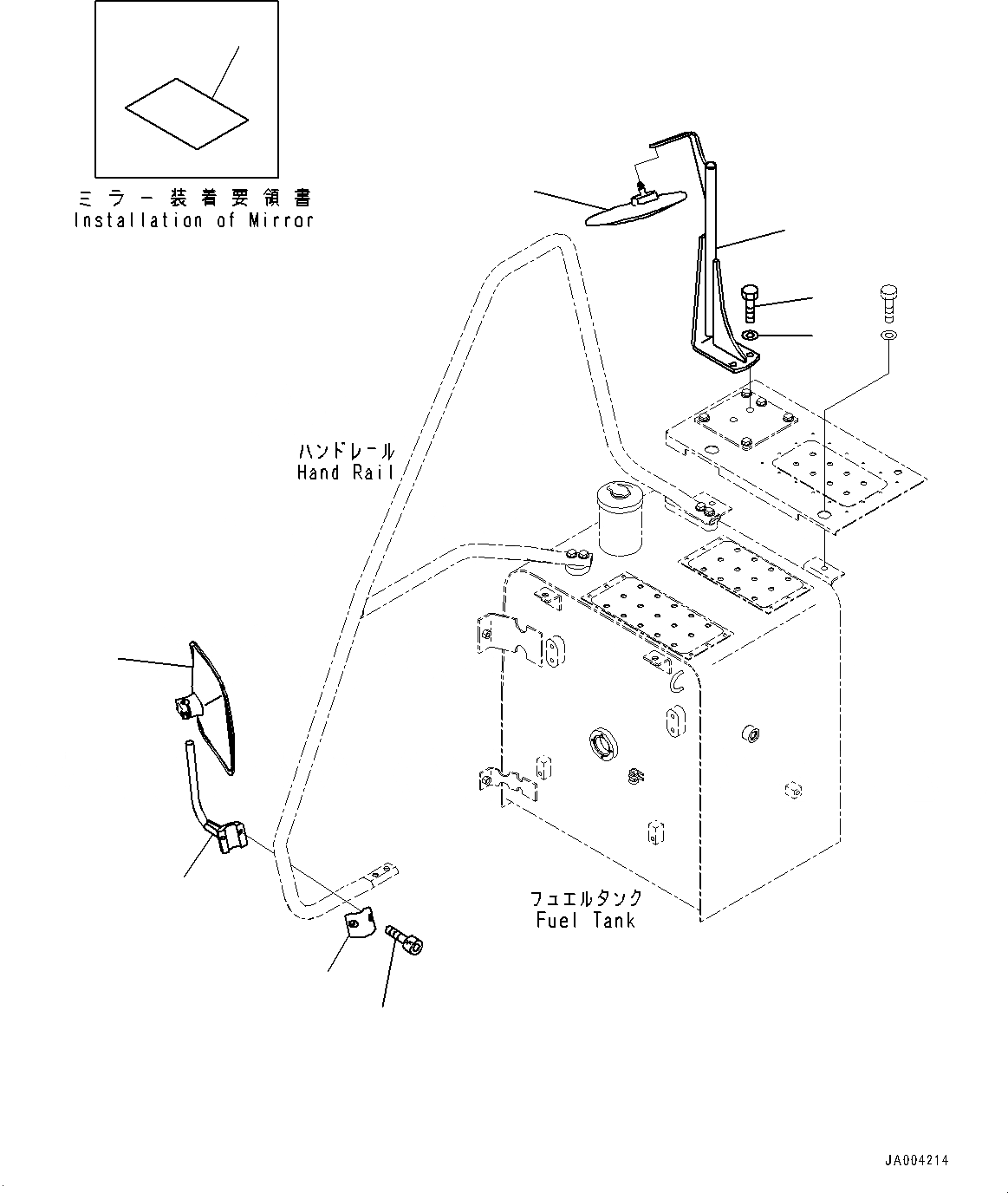 ミラー装着要領書
Installation of Mirror

ハンドレール
Hand Rail

フュエルタンク
Fuel Tank

JA004214