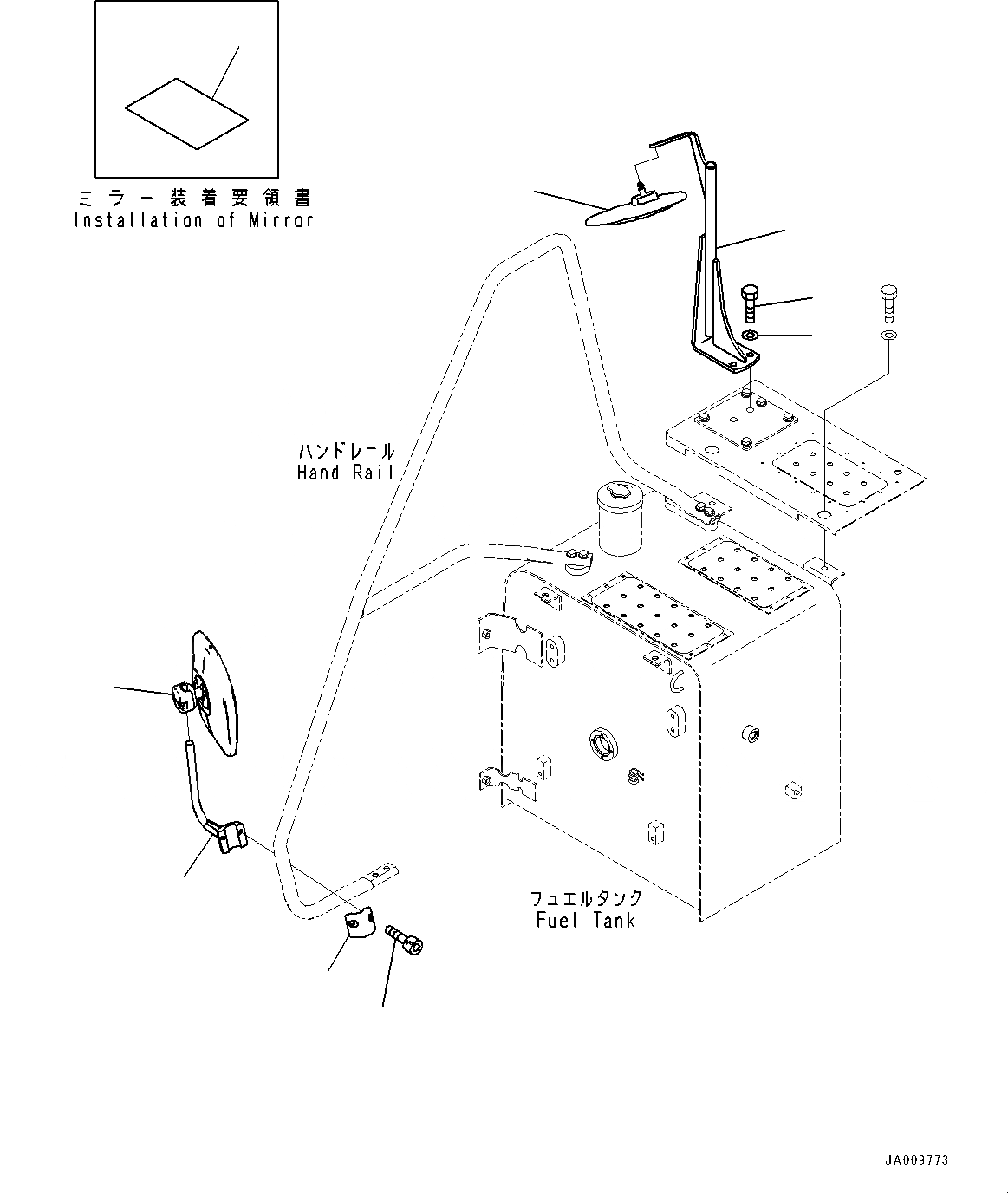 ミラー装着要領書
Installation of Mirror

ハンドレール
Hand Rail

フュエルタンク
Fuel Tank

JA009773