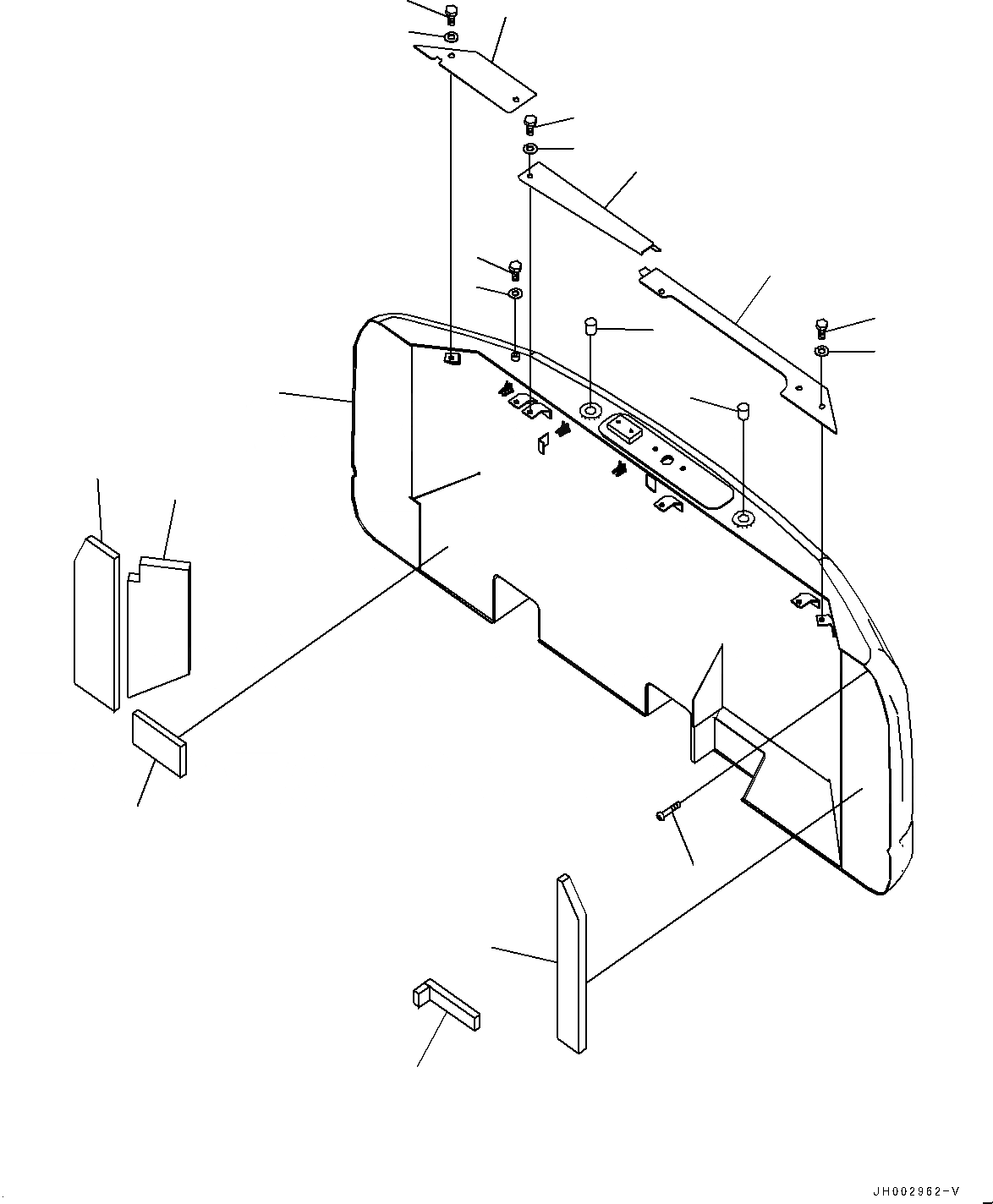 JH002962-V