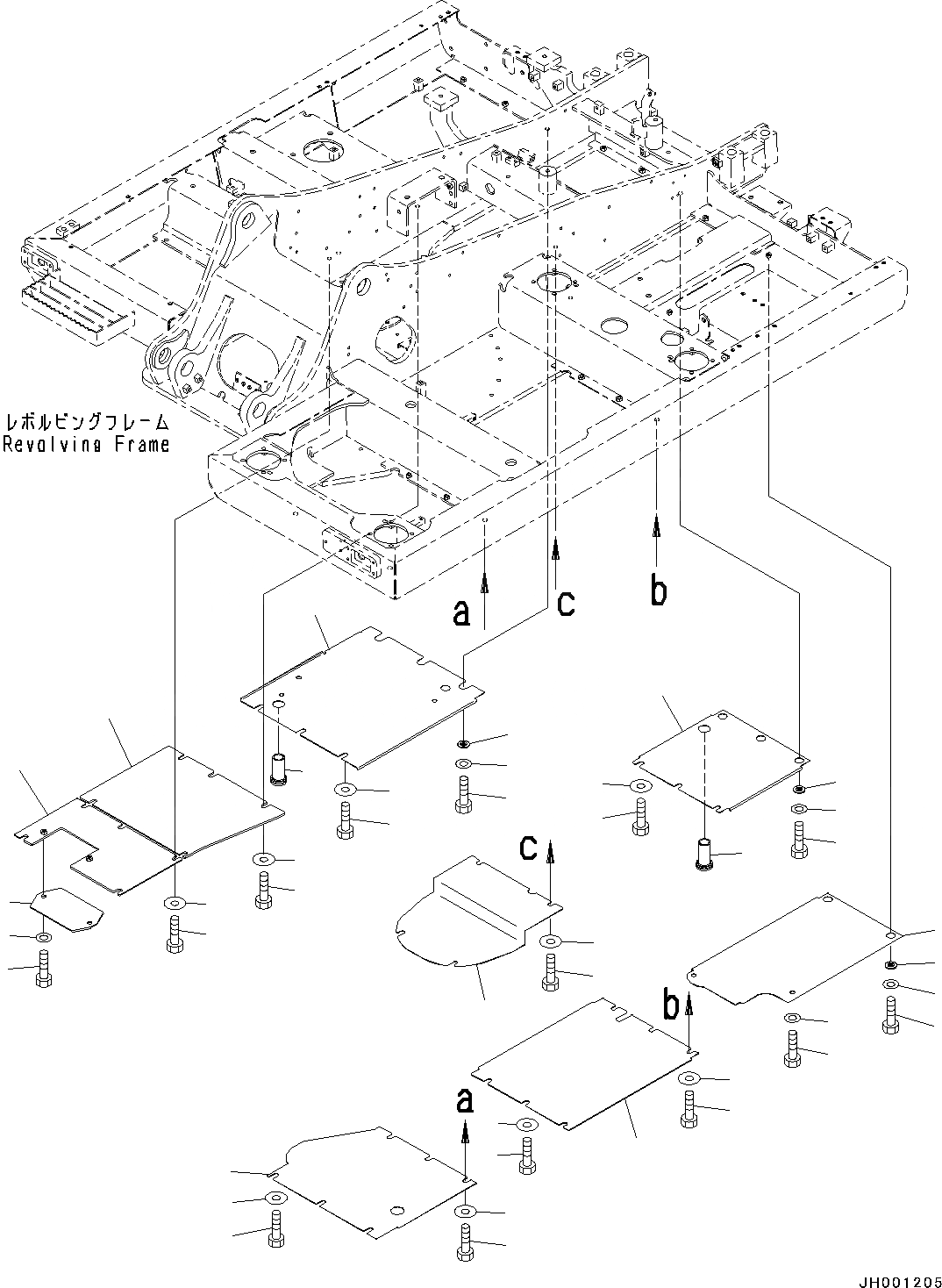 レボルビングフレーム
Revolving Frame

a
c
b

c

b

a

JH001205