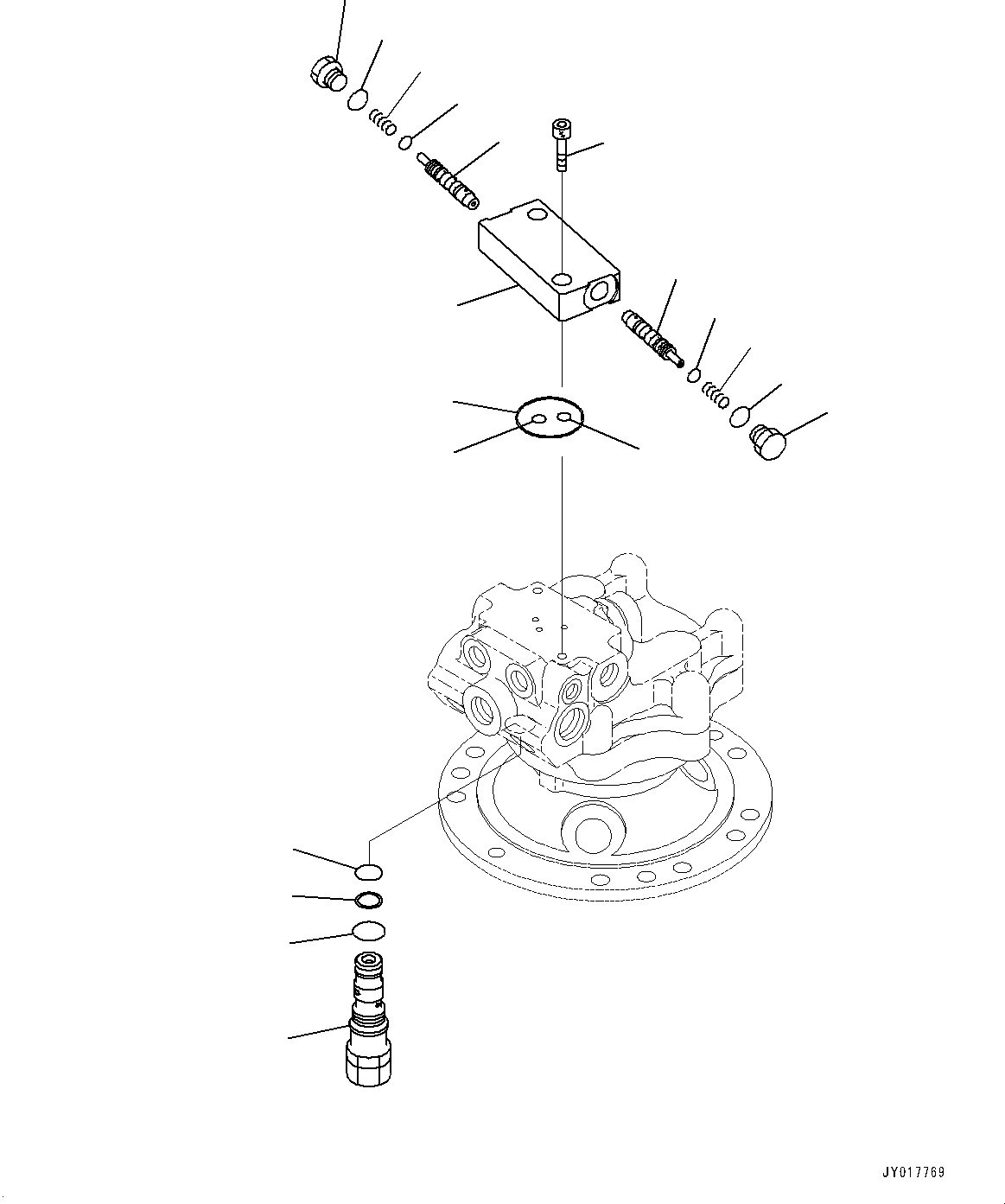 JY017769