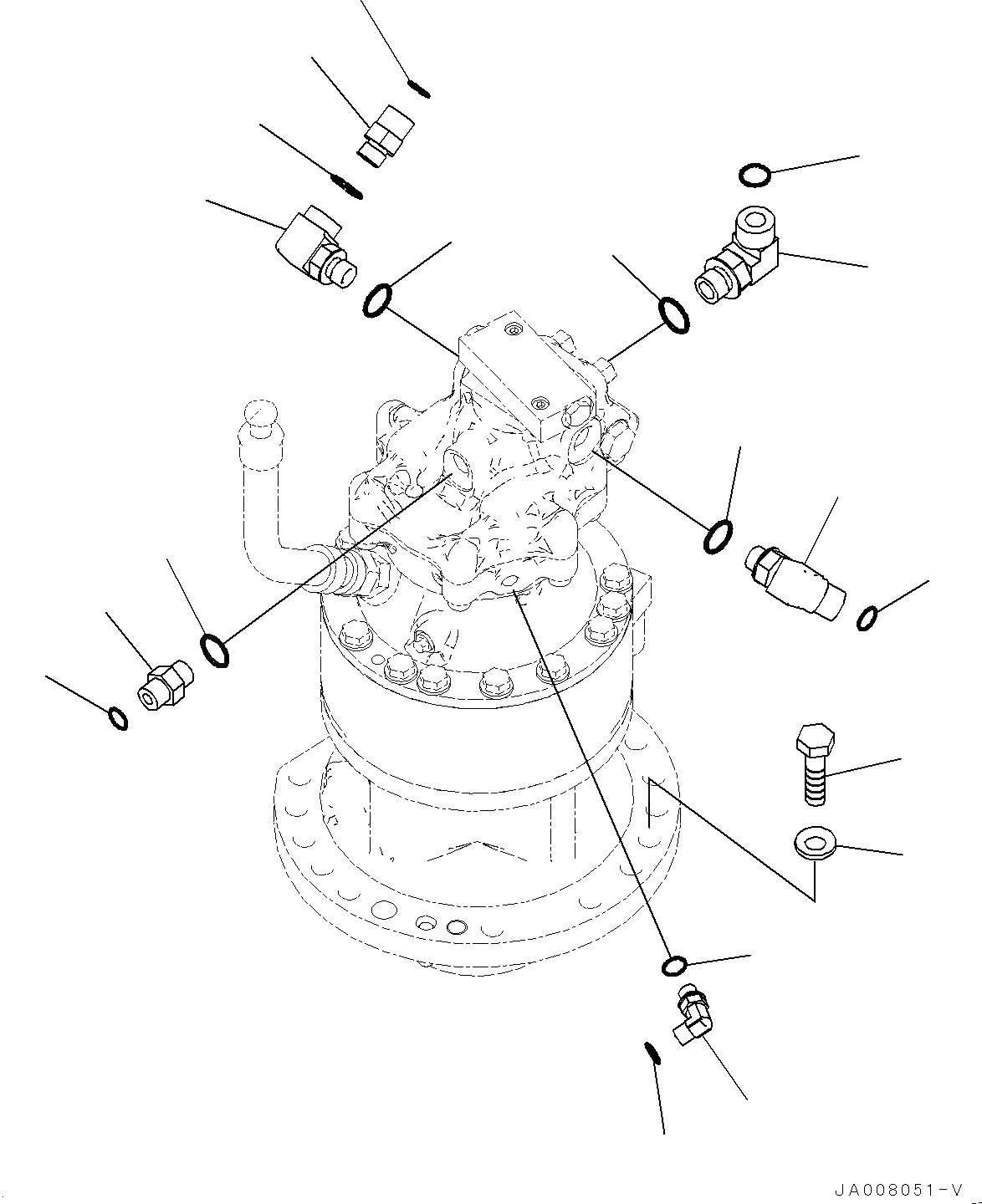 JA008051-V