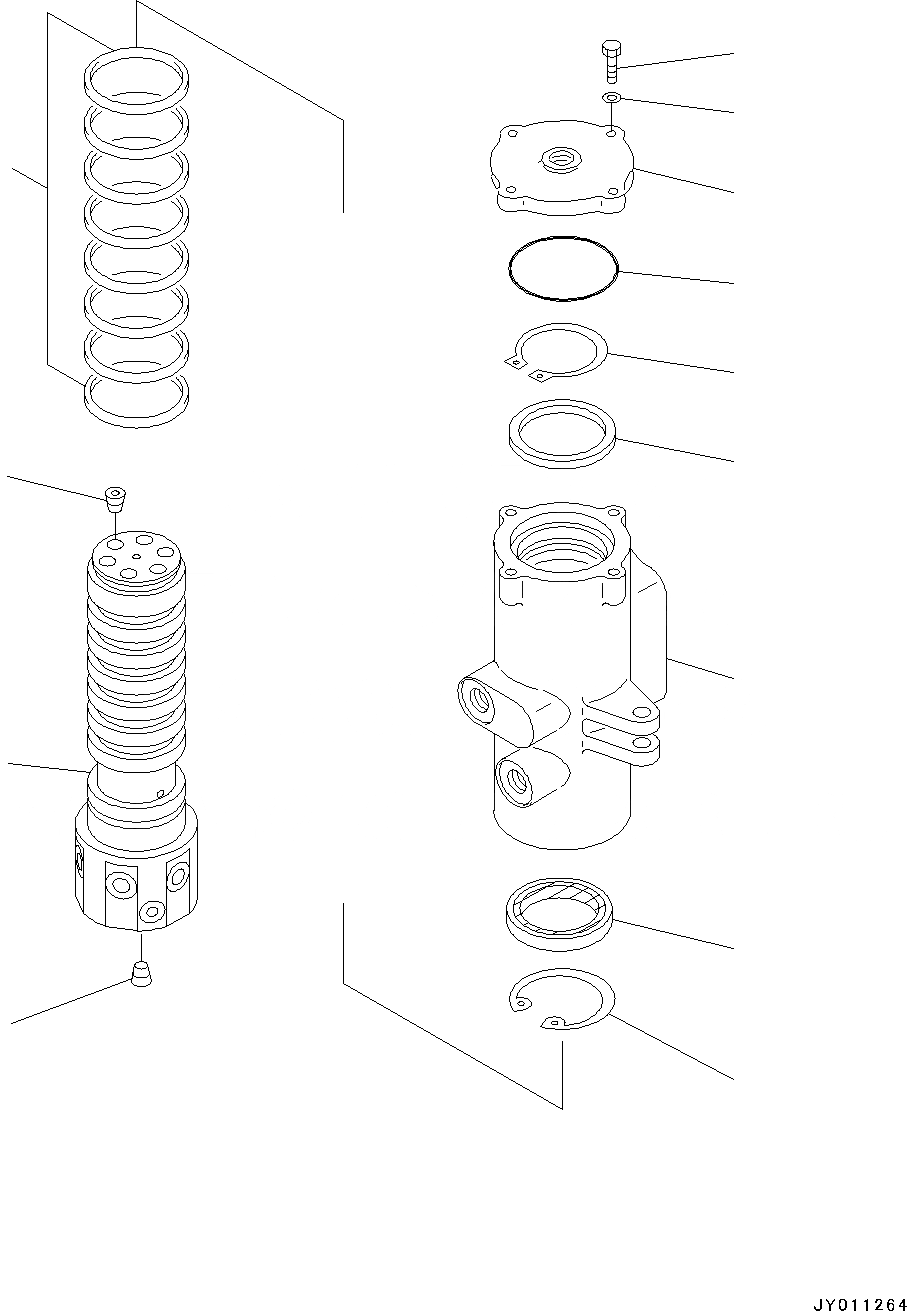 JY011264