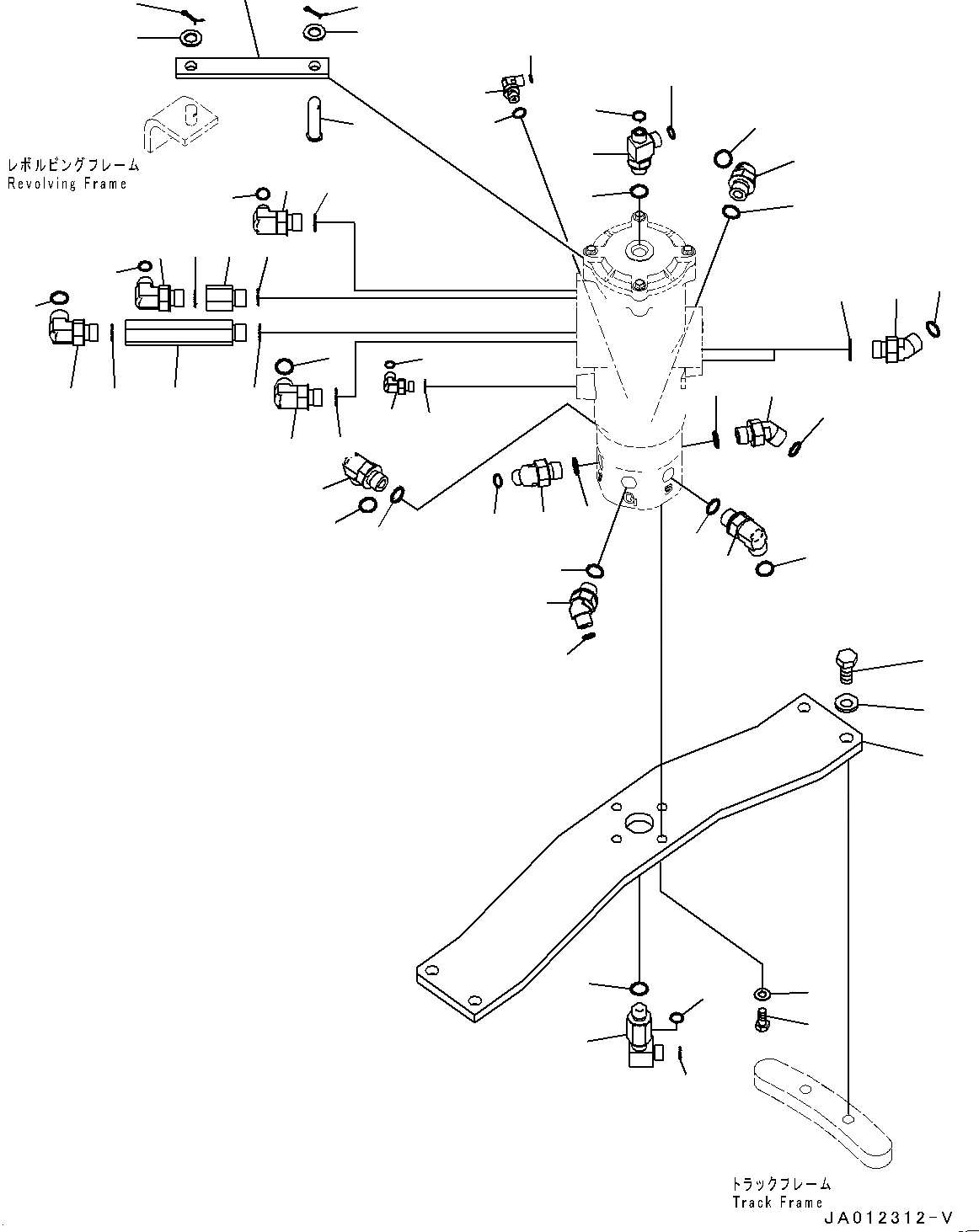 レボルビングフレーム
Revolving Frame

トラックフレーム
Track Frame

JA012312-V