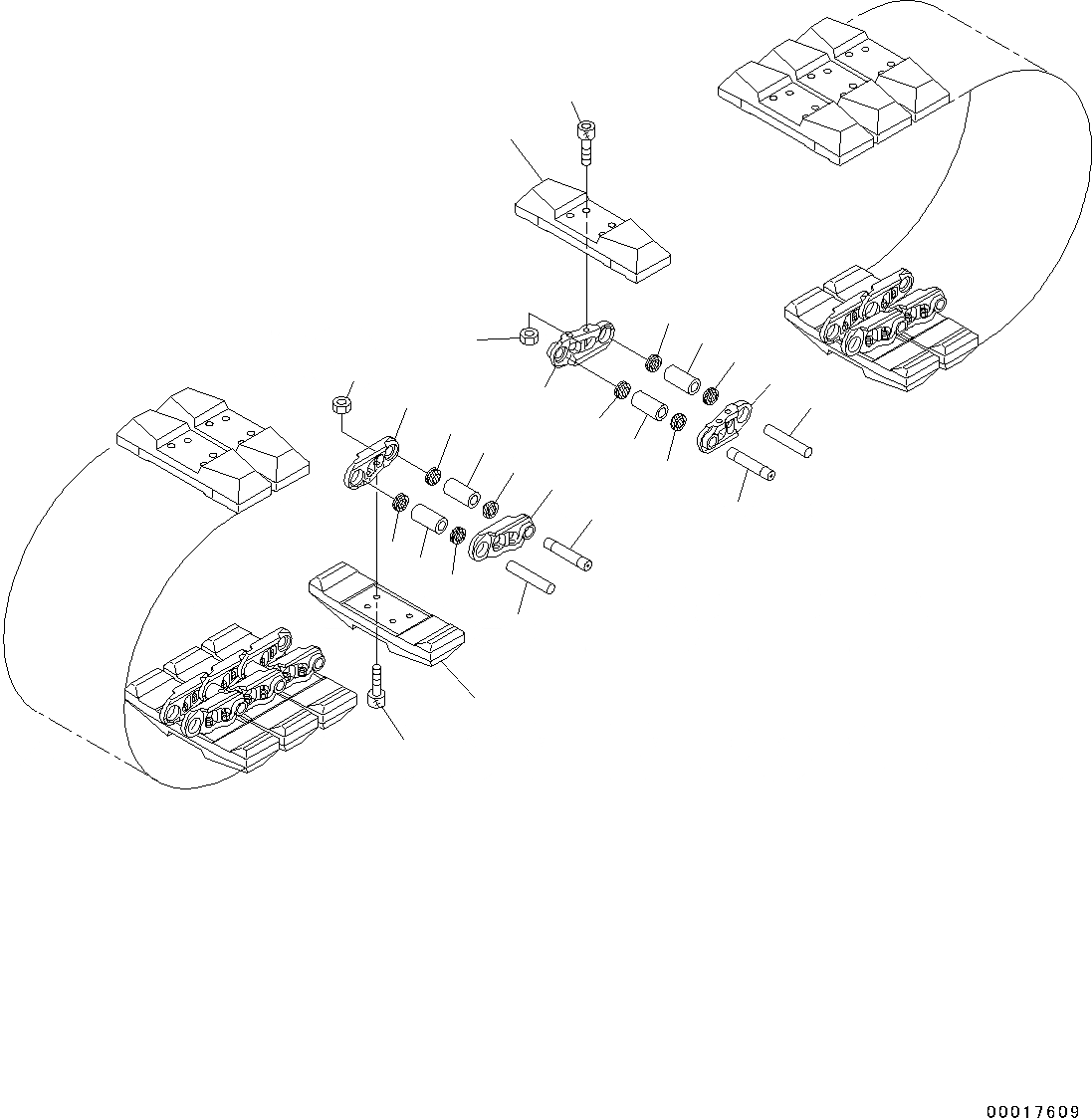 00017609