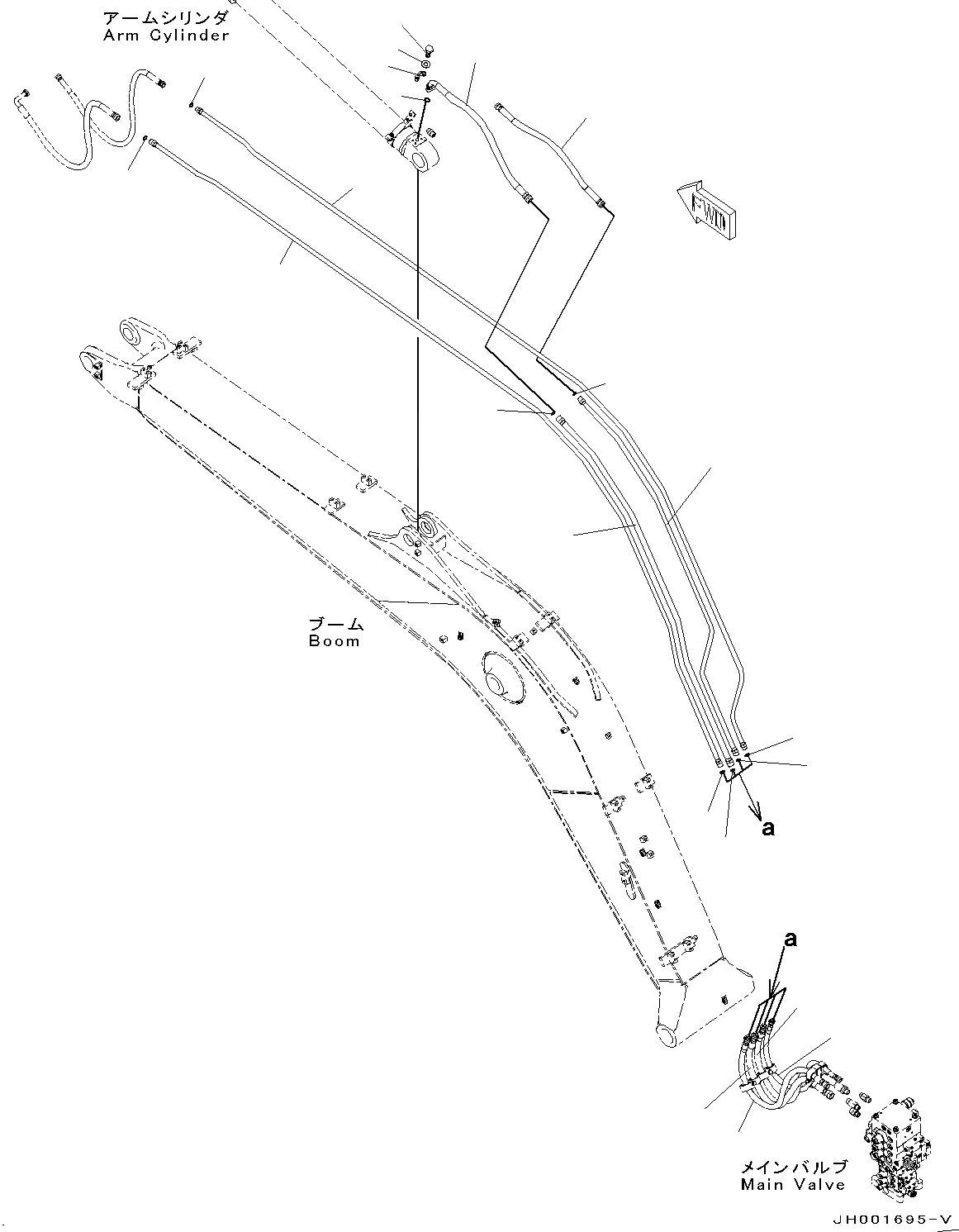 アームシリンダ
Arm Cylinder

FWD

ブーム
Boom

a

a

メインバルブ
Main Valve

JH001695-V