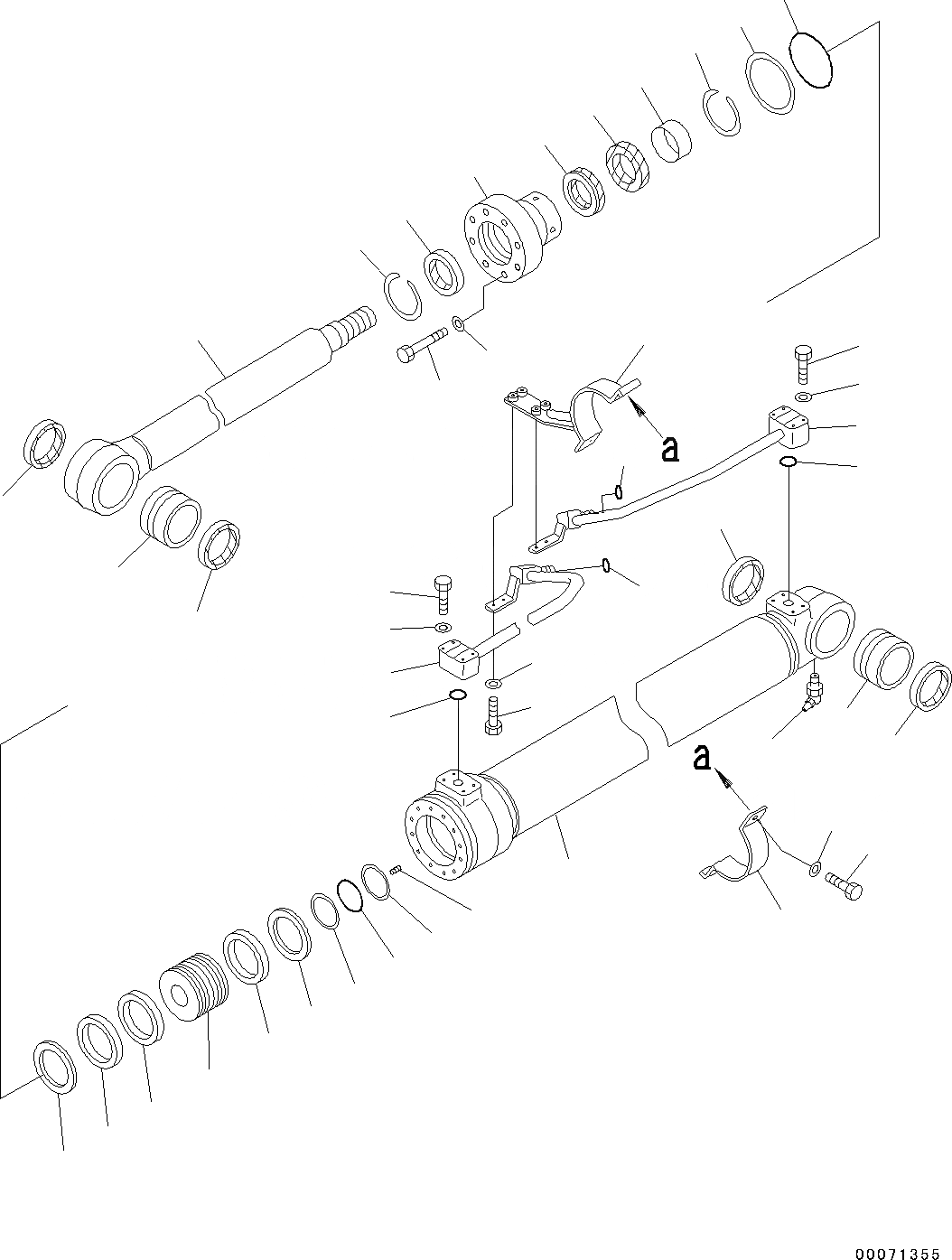 a

a

00071355